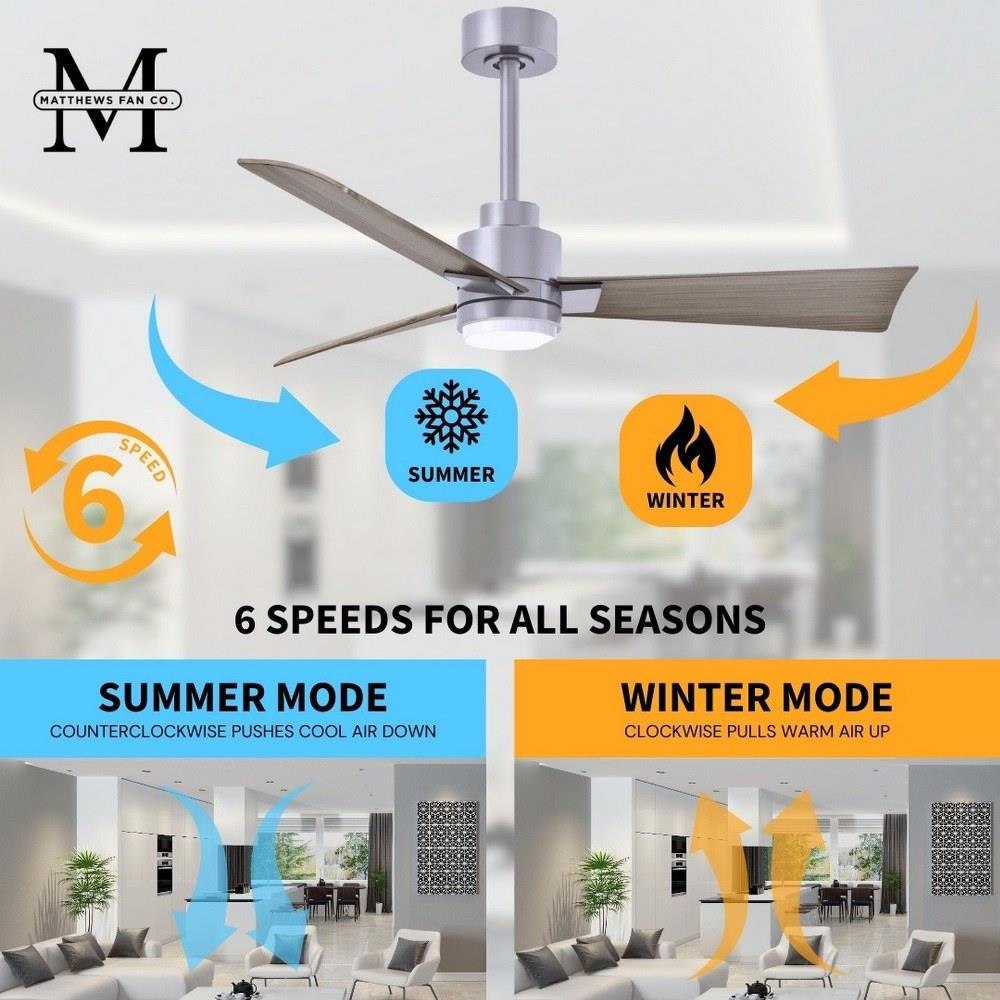 M
MATTHEWS FAN CO.

6
SPEED

SUMMER

WINTER

6 SPEEDS FOR ALL SEASONS

SUMMER MODE
COUNTERCLOCKWISE PUSHES COOL AIR DOWN

WINTER MODE
CLOCKWISE PULLS WARM AIR UP