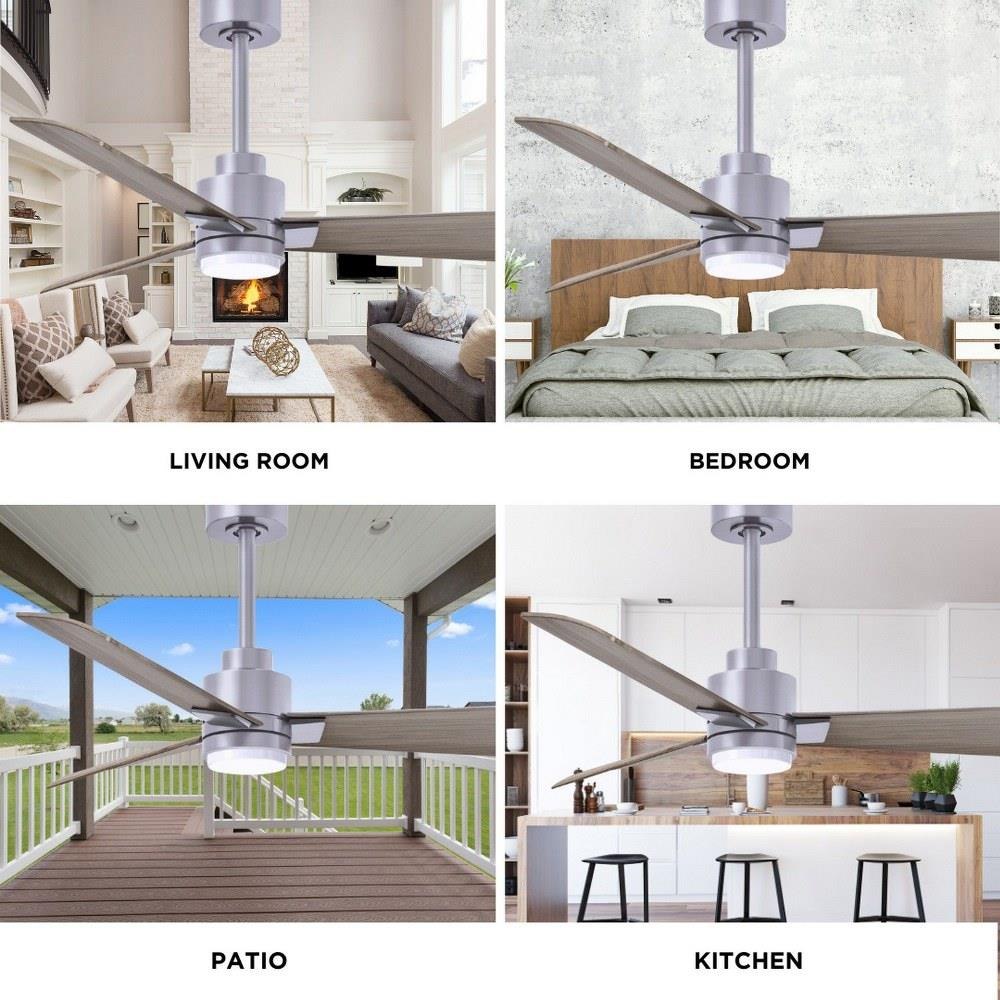 LIVING ROOM

BEDROOM

PATIO

KITCHEN