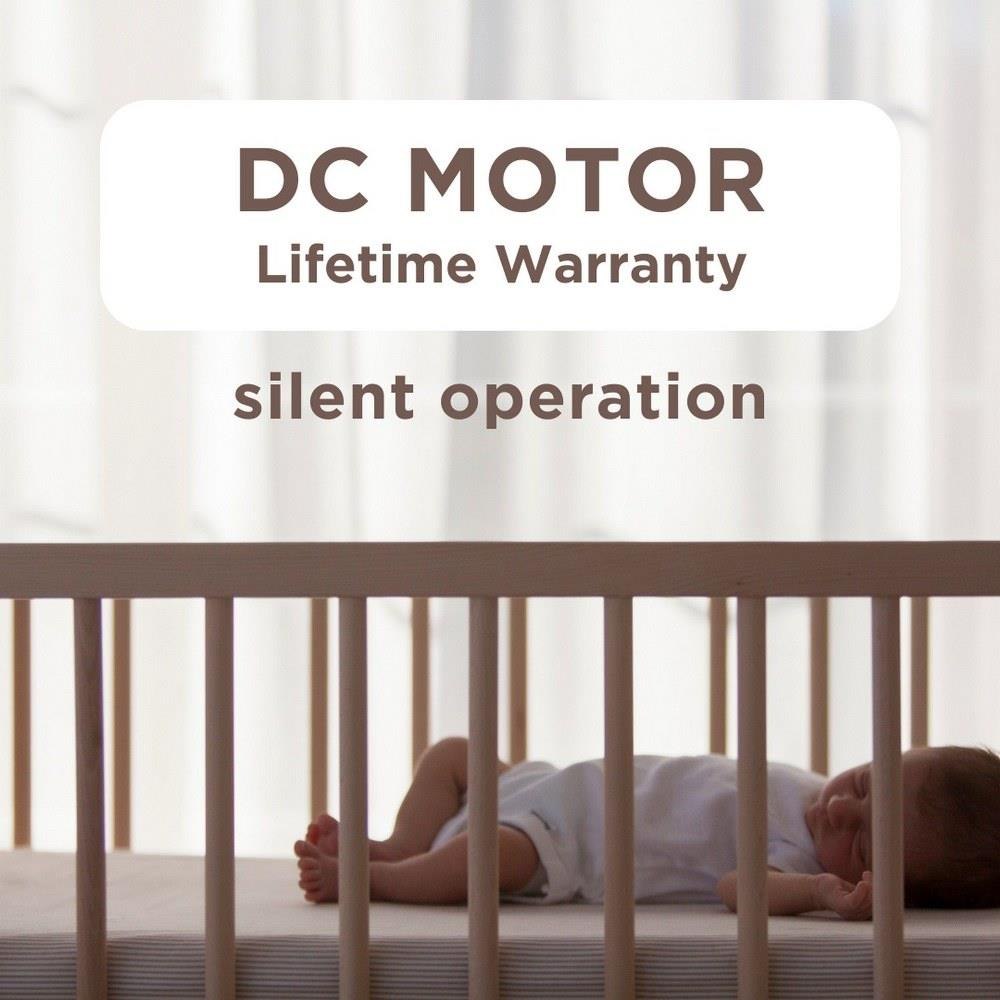 DC MOTOR
Lifetime Warranty

silent operation