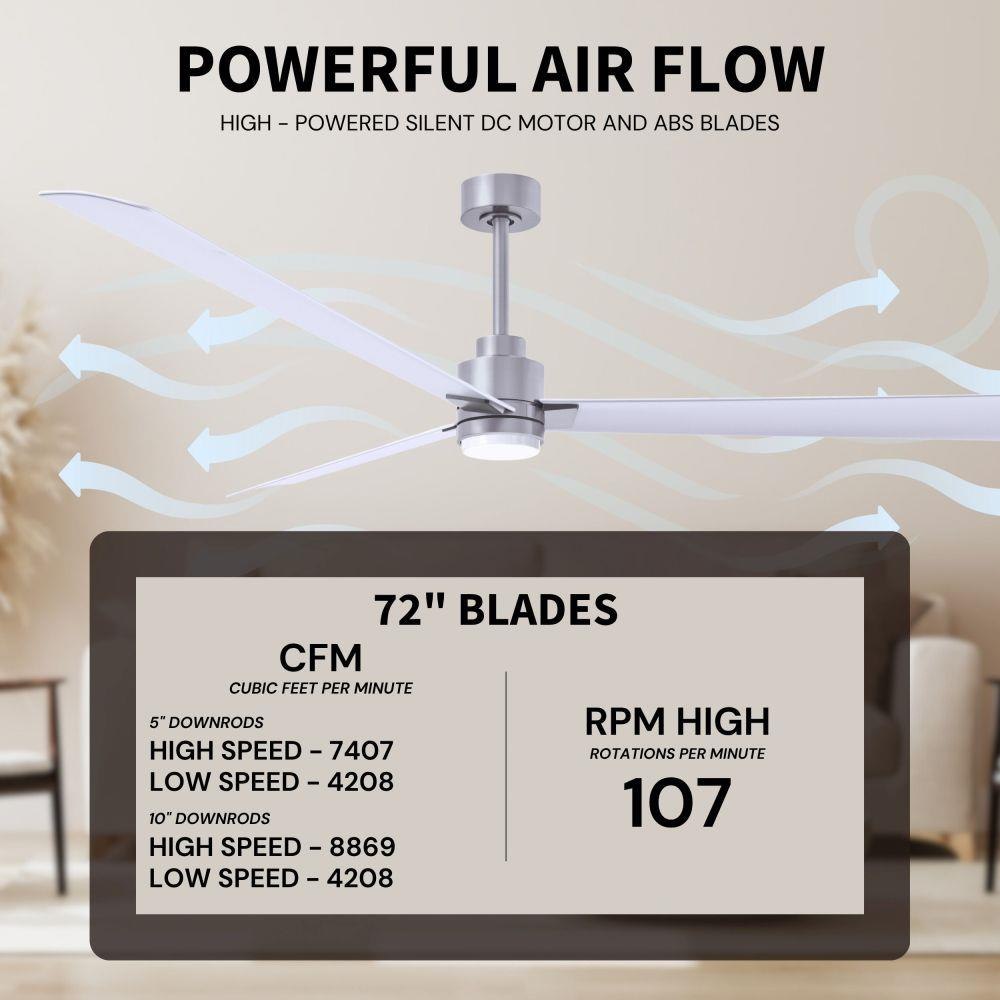 POWERFUL AIR FLOW

HIGH - POWERED SILENT DC MOTOR AND ABS BLADES

72" BLADES

CFM
CUBIC FEET PER MINUTE

5" DOWNRODS
HIGH SPEED - 7407
LOW SPEED - 4208

10" DOWNRODS
HIGH SPEED - 8869
LOW SPEED - 4208

RPM HIGH
ROTATIONS PER MINUTE
107