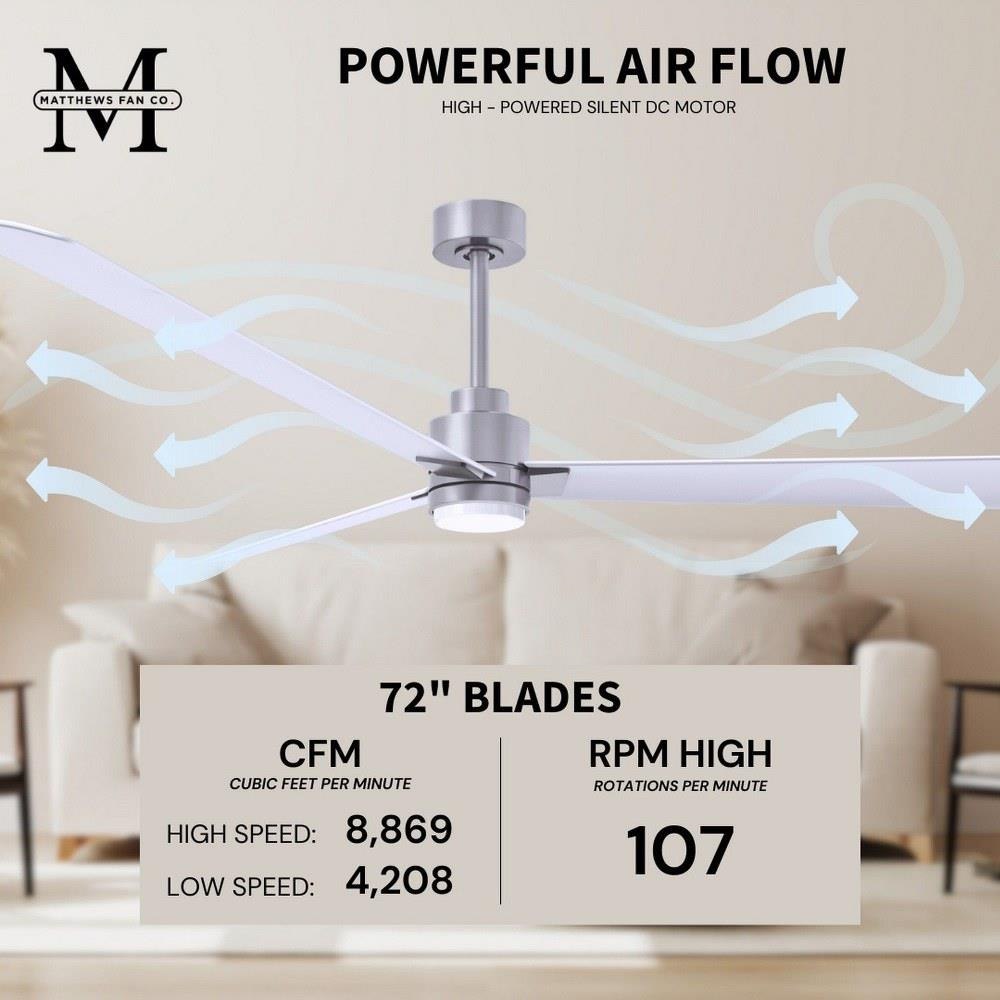 M
MATTHEWS FAN CO.

POWERFUL AIR FLOW
HIGH - POWERED SILENT DC MOTOR

72" BLADES

CFM
CUBIC FEET PER MINUTE
HIGH SPEED: 8,869
LOW SPEED: 4,208

RPM HIGH
ROTATIONS PER MINUTE
107