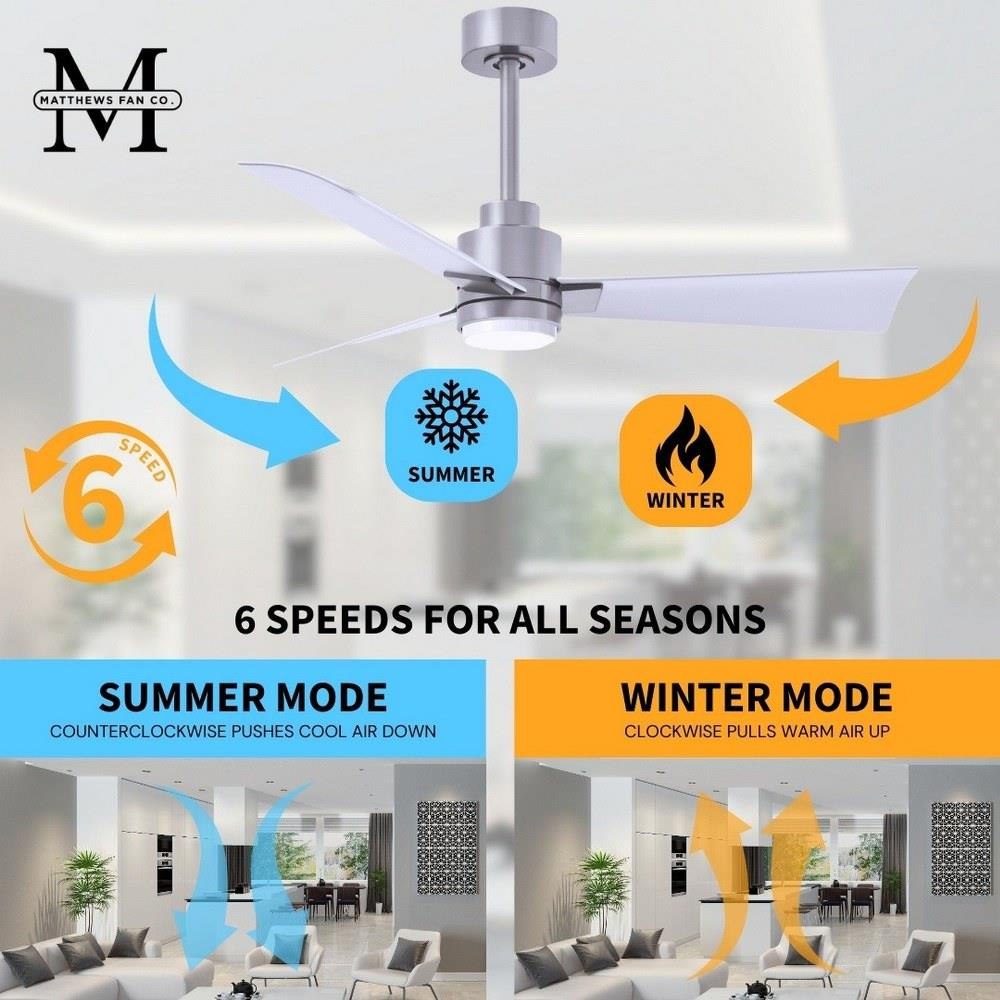 M
MATTHEWS FAN CO.

6
SPEED

SUMMER

WINTER

6 SPEEDS FOR ALL SEASONS

SUMMER MODE
COUNTERCLOCKWISE PUSHES COOL AIR DOWN

WINTER MODE
CLOCKWISE PULLS WARM AIR UP