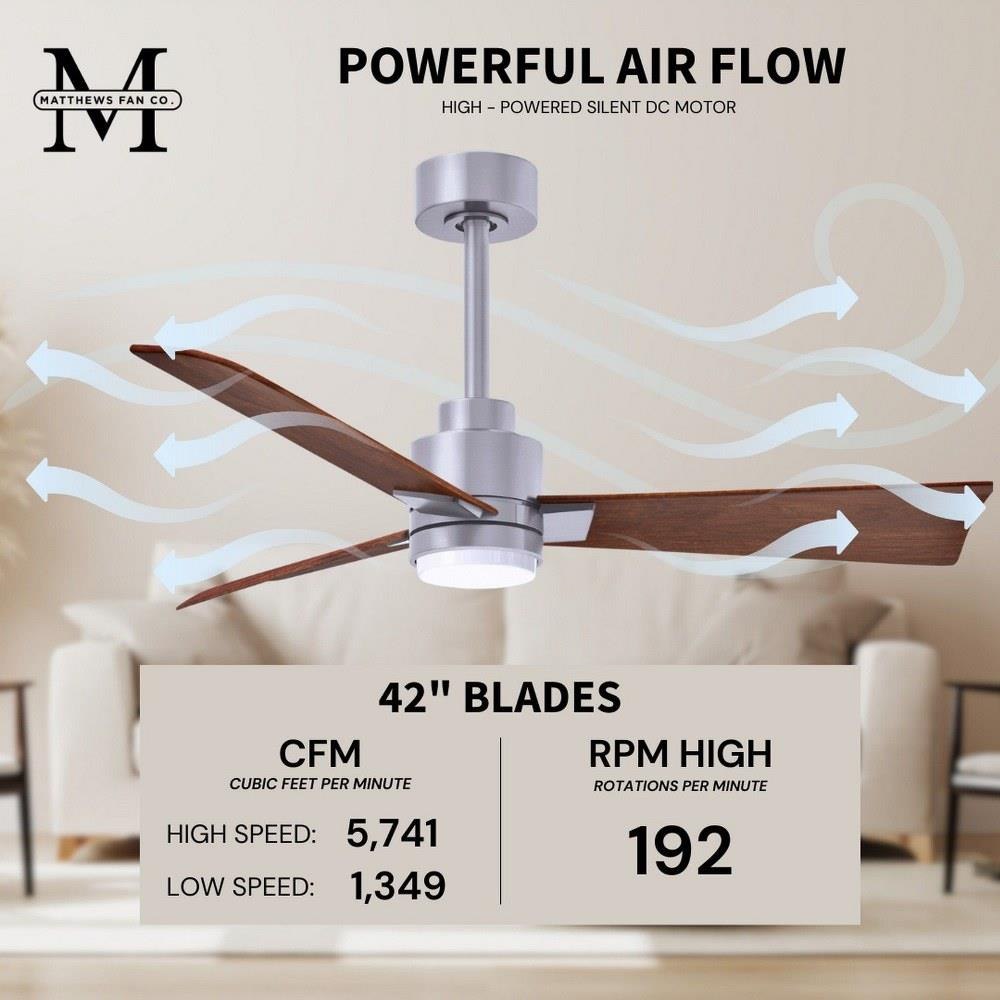 M
MATTHEWS FAN CO.

POWERFUL AIR FLOW
HIGH - POWERED SILENT DC MOTOR

42" BLADES

CFM
CUBIC FEET PER MINUTE

HIGH SPEED: 5,741
LOW SPEED: 1,349

RPM HIGH
ROTATIONS PER MINUTE

192