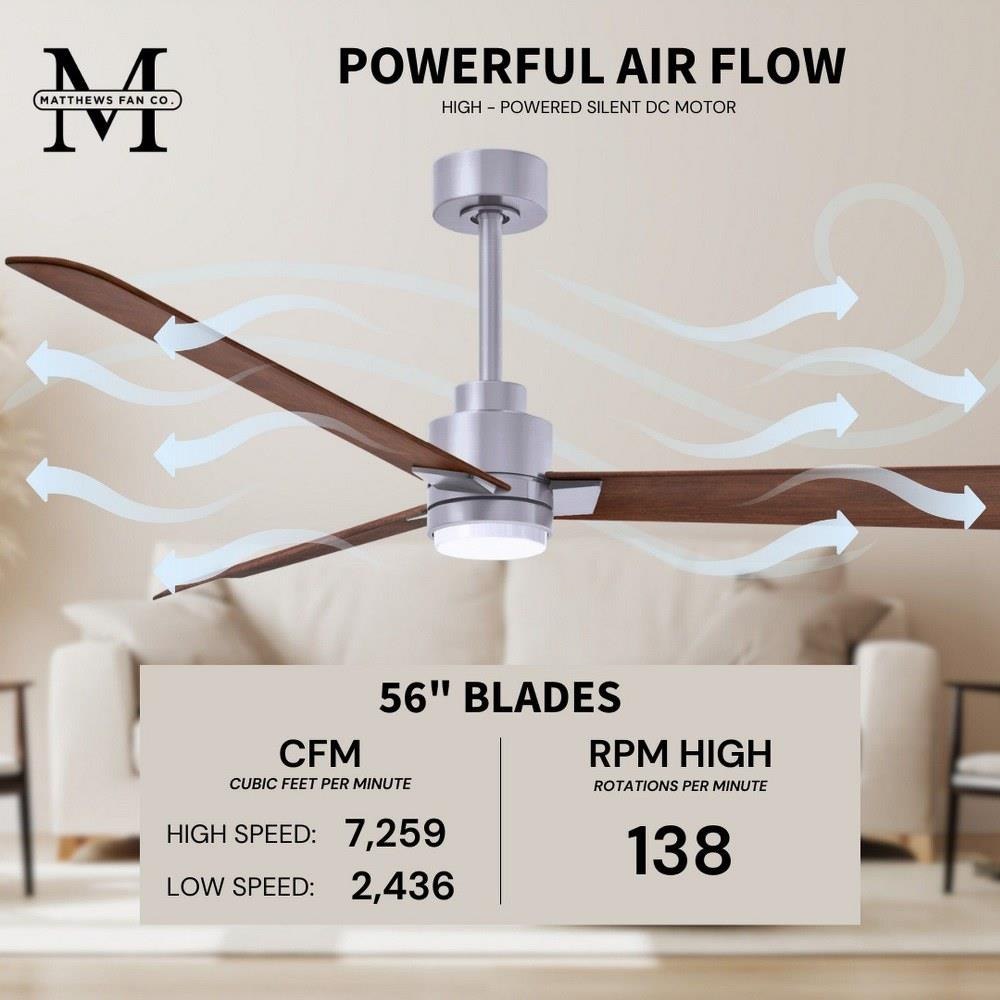 M
MATTHEWS FAN CO.

POWERFUL AIR FLOW

HIGH - POWERED SILENT DC MOTOR

56" BLADES

CFM
CUBIC FEET PER MINUTE

HIGH SPEED: 7,259

LOW SPEED: 2,436

RPM HIGH
ROTATIONS PER MINUTE

138