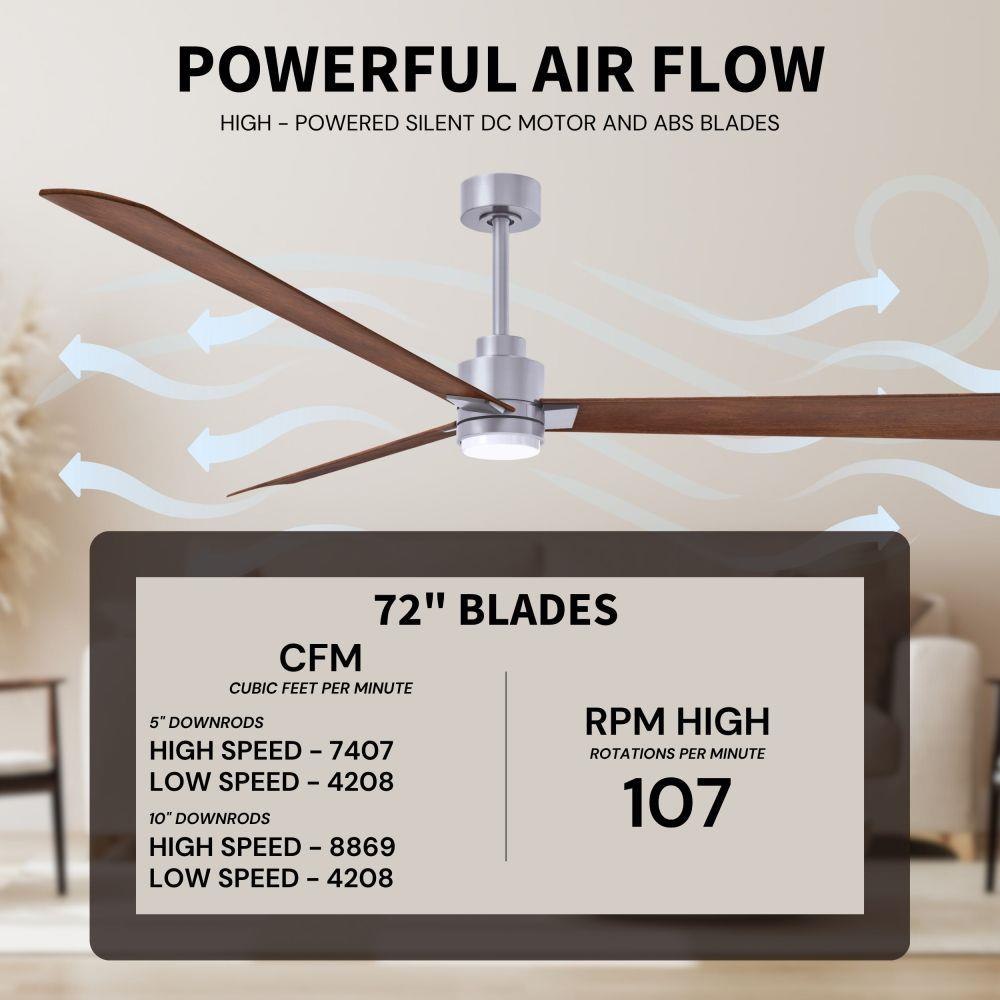 POWERFUL AIR FLOW

HIGH - POWERED SILENT DC MOTOR AND ABS BLADES

72" BLADES

CFM
CUBIC FEET PER MINUTE

5" DOWNRODS
HIGH SPEED - 7407
LOW SPEED - 4208

10" DOWNRODS
HIGH SPEED - 8869
LOW SPEED - 4208

RPM HIGH
ROTATIONS PER MINUTE
107