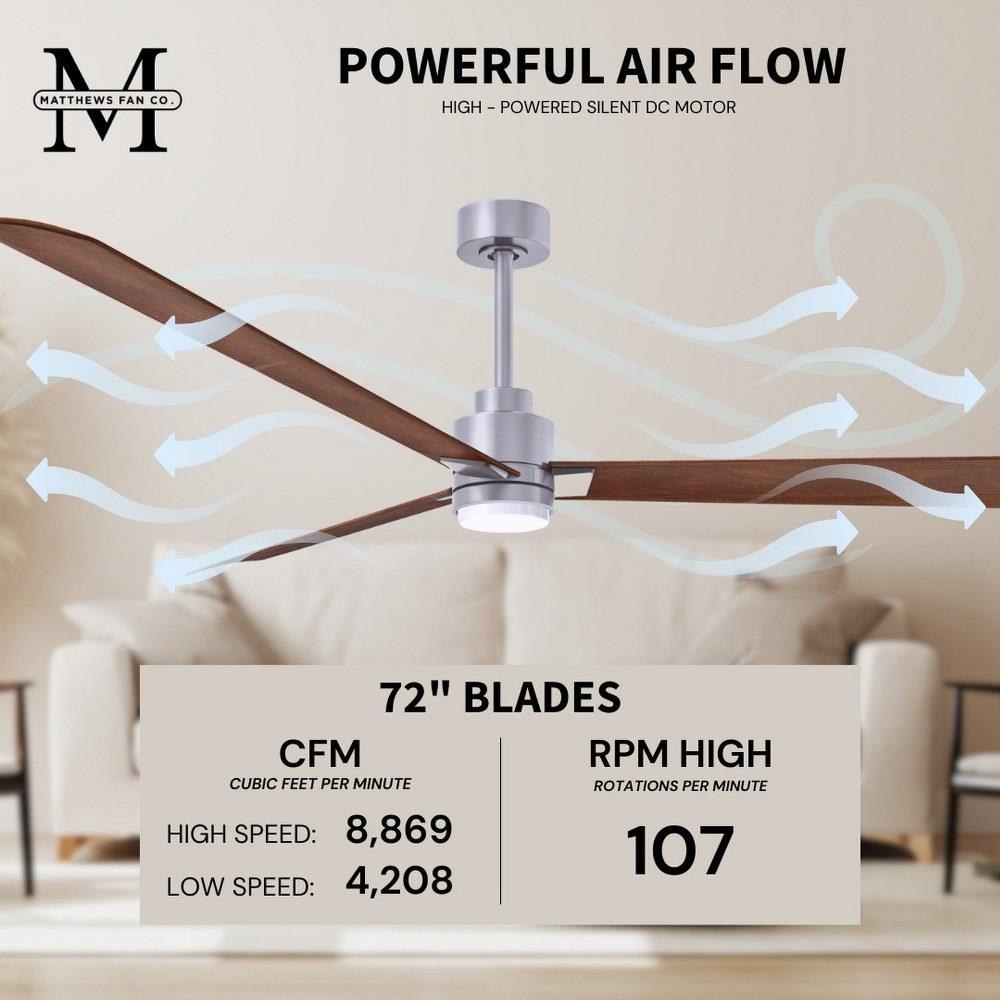 M
MATTHEWS FAN CO.

POWERFUL AIR FLOW
HIGH - POWERED SILENT DC MOTOR

72" BLADES

CFM
CUBIC FEET PER MINUTE
HIGH SPEED: 8,869
LOW SPEED: 4,208

RPM HIGH
ROTATIONS PER MINUTE
107