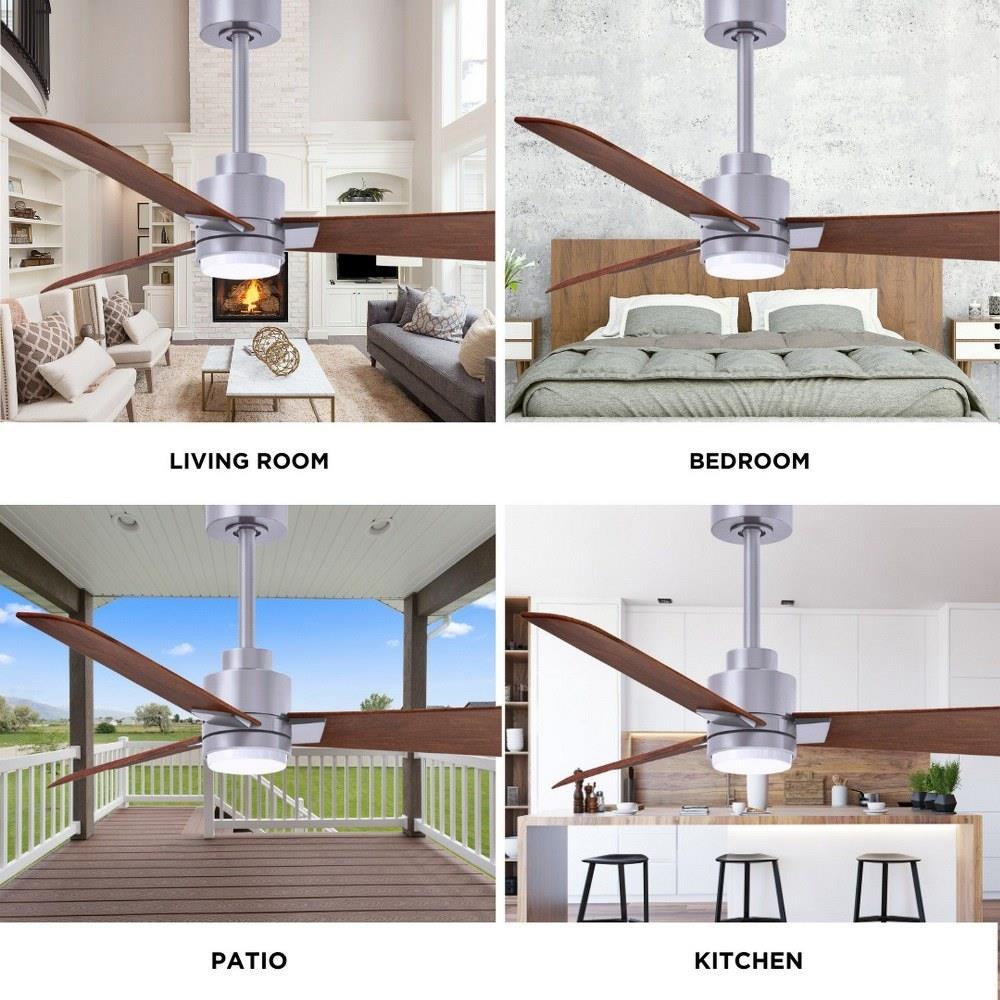 LIVING ROOM

BEDROOM

PATIO

KITCHEN