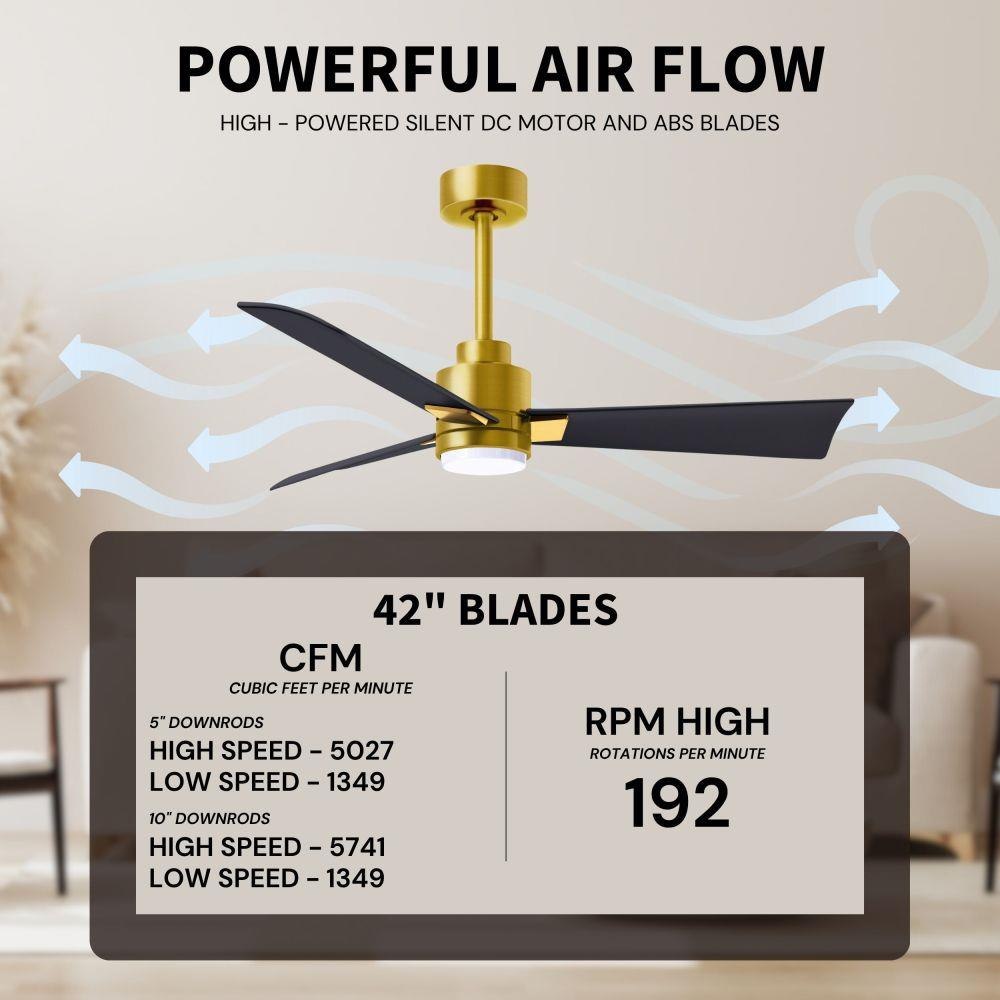 POWERFUL AIR FLOW

HIGH - POWERED SILENT DC MOTOR AND ABS BLADES

42" BLADES

CFM
CUBIC FEET PER MINUTE

5" DOWNRODS
HIGH SPEED - 5027
LOW SPEED - 1349

10" DOWNRODS
HIGH SPEED - 5741
LOW SPEED - 1349

RPM HIGH
ROTATIONS PER MINUTE
192