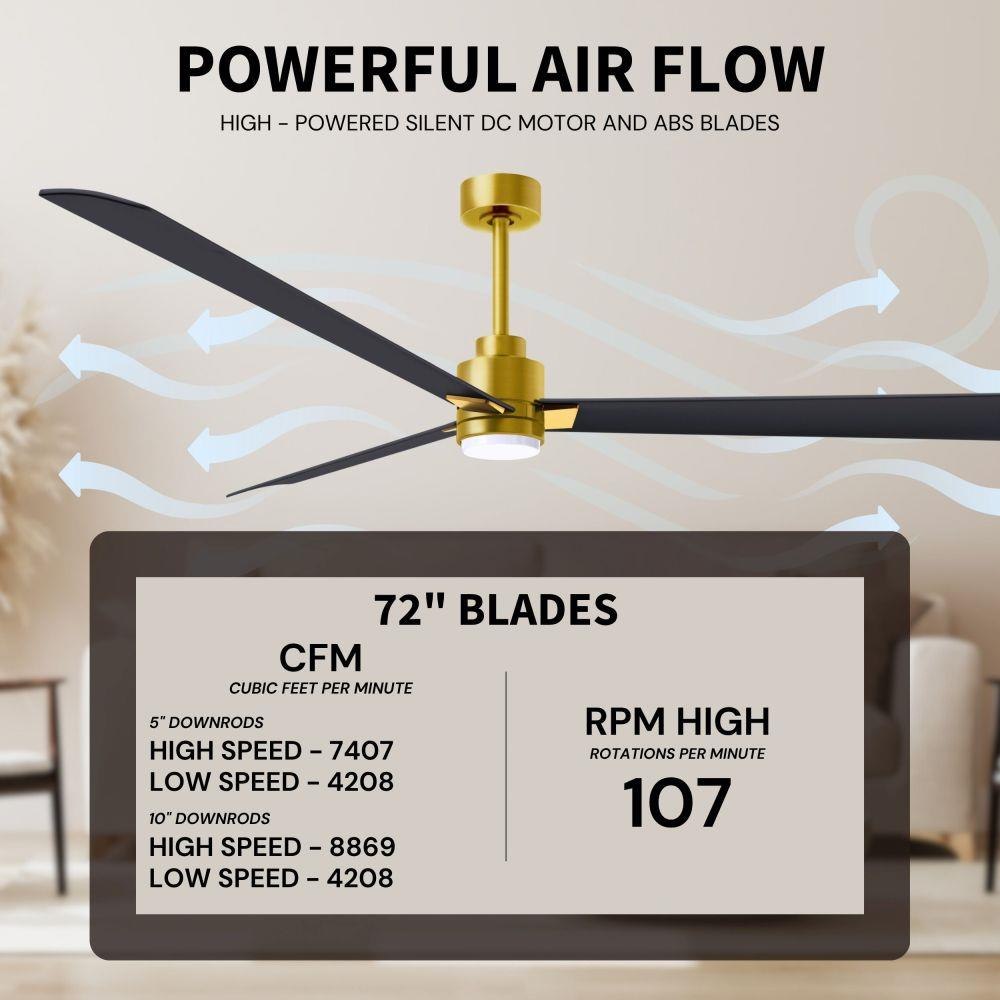 POWERFUL AIR FLOW

HIGH - POWERED SILENT DC MOTOR AND ABS BLADES

72" BLADES

CFM
CUBIC FEET PER MINUTE

5" DOWNRODS
HIGH SPEED - 7407
LOW SPEED - 4208

10" DOWNRODS
HIGH SPEED - 8869
LOW SPEED - 4208

RPM HIGH
ROTATIONS PER MINUTE
107