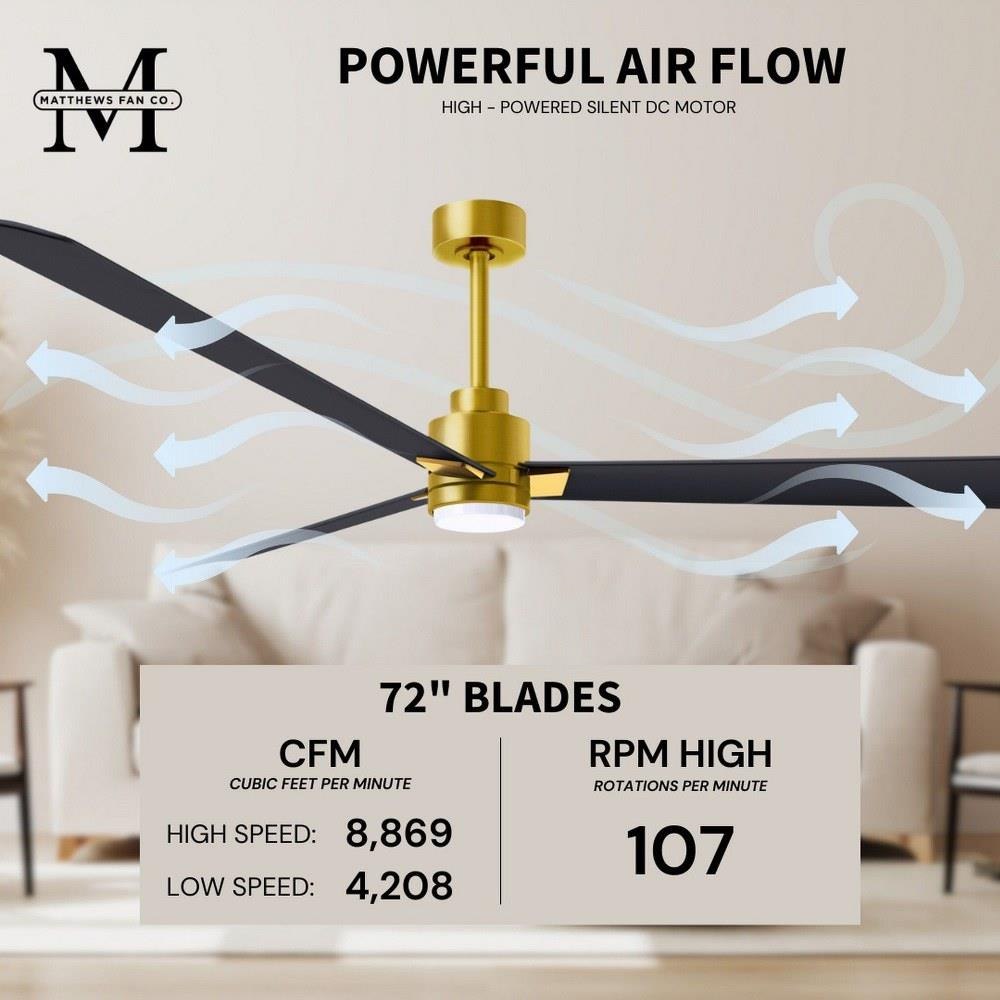 M
MATTHEWS FAN CO.

POWERFUL AIR FLOW

HIGH - POWERED SILENT DC MOTOR

72" BLADES

CFM
CUBIC FEET PER MINUTE

HIGH SPEED: 8,869

LOW SPEED: 4,208

RPM HIGH
ROTATIONS PER MINUTE

107