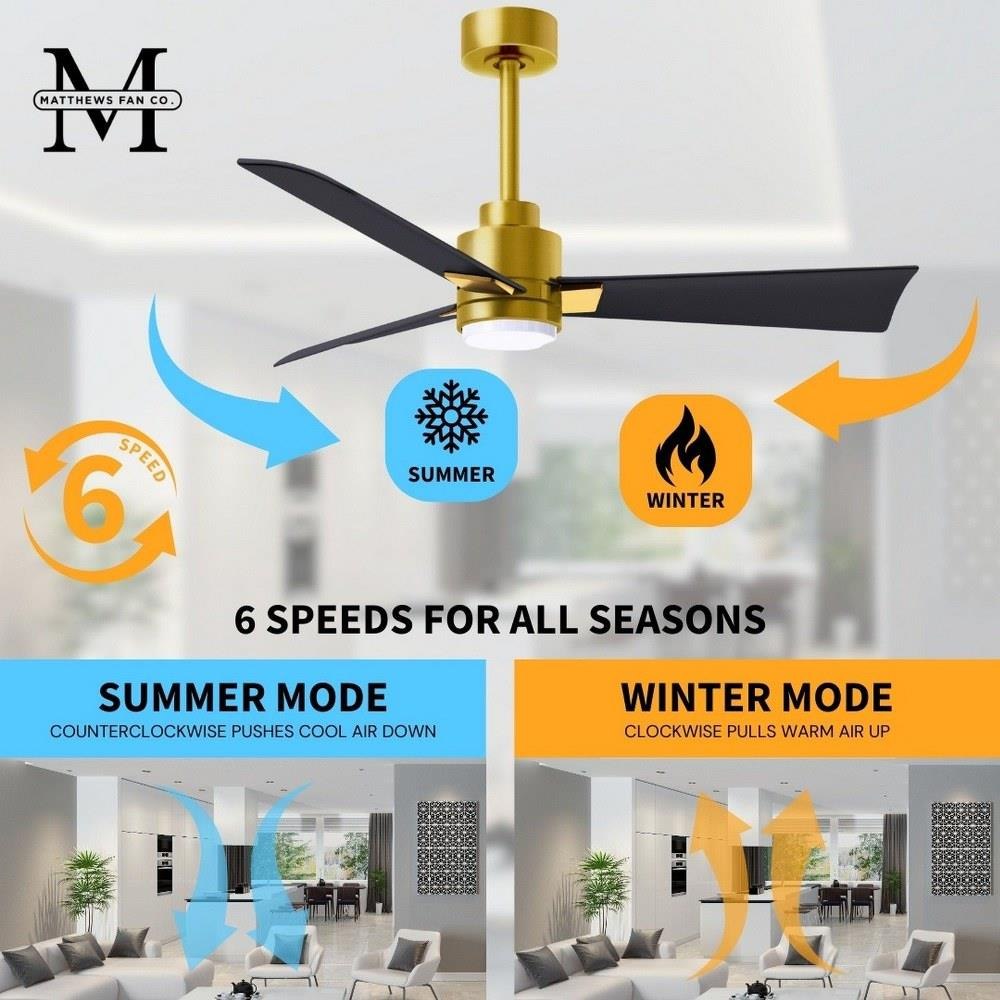 M
MATTHEWS FAN CO.

6
SPEED

SUMMER

WINTER

6 SPEEDS FOR ALL SEASONS

SUMMER MODE
COUNTERCLOCKWISE PUSHES COOL AIR DOWN

WINTER MODE
CLOCKWISE PULLS WARM AIR UP