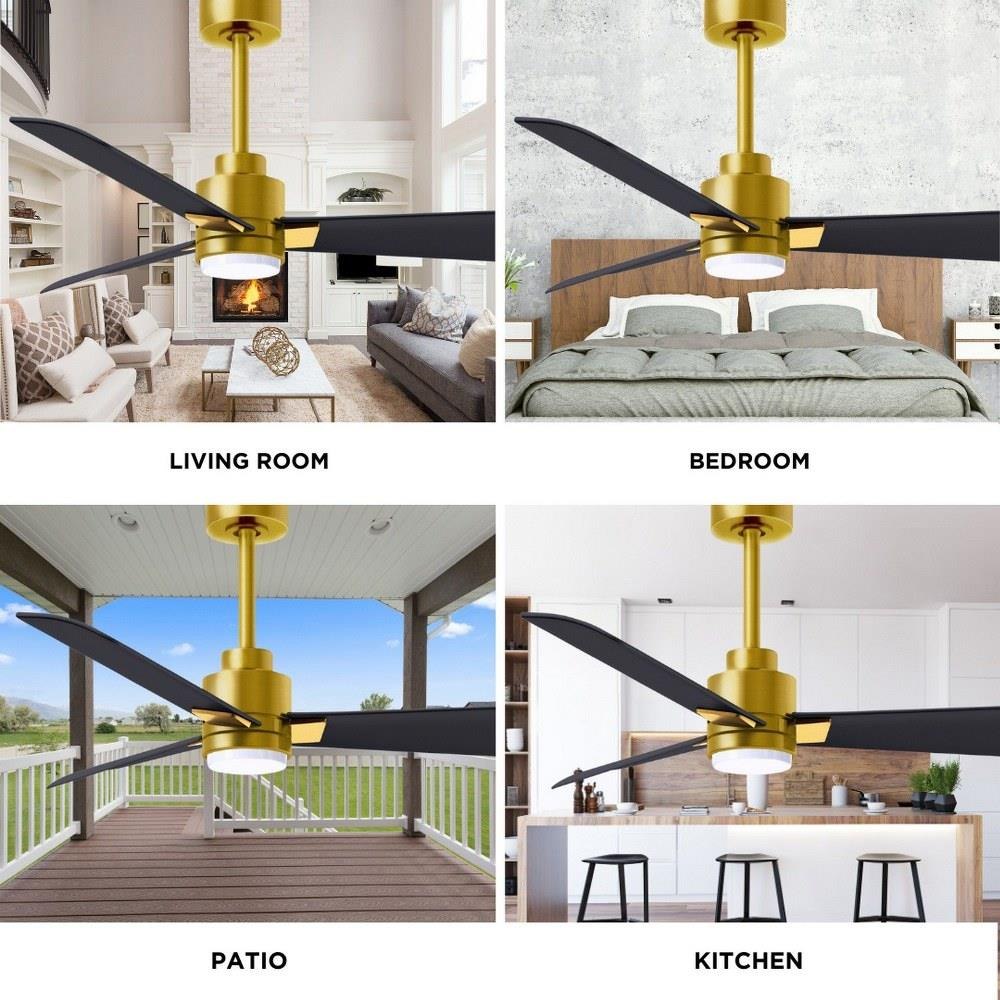 LIVING ROOM

BEDROOM

PATIO

KITCHEN