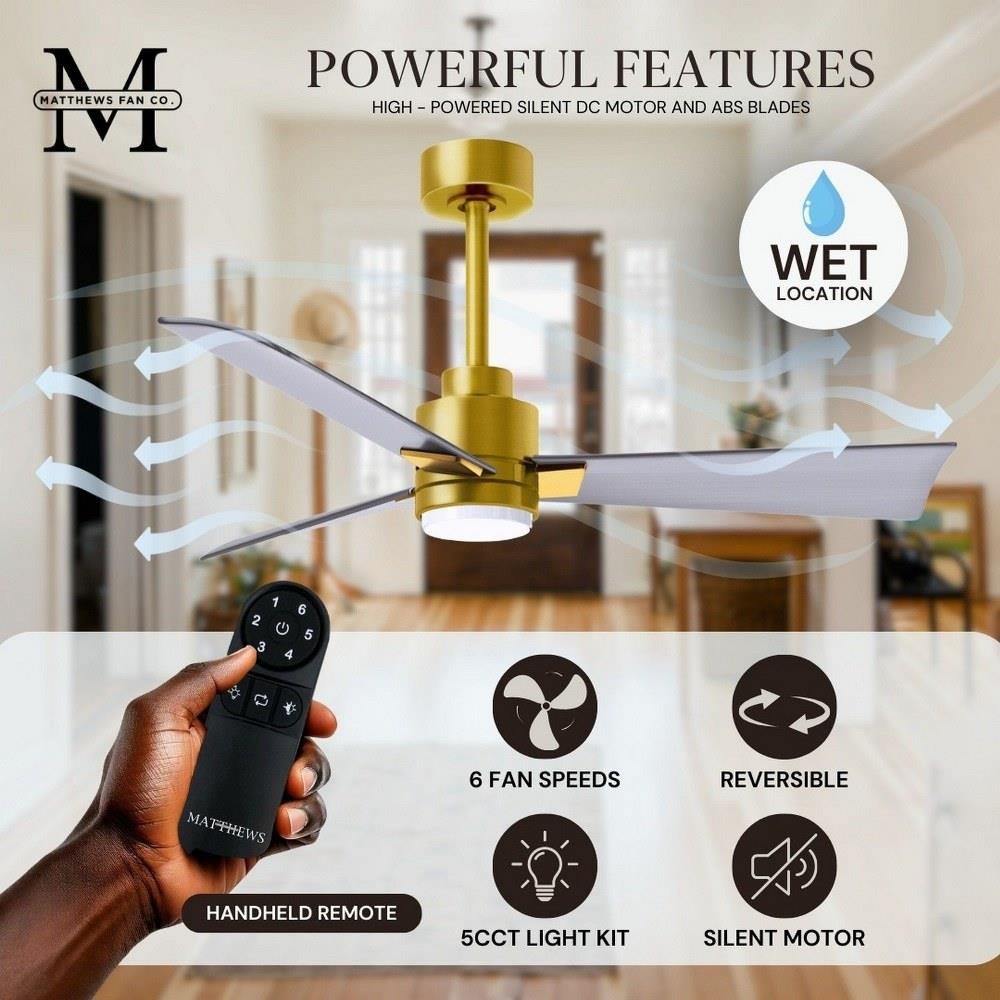 M
MATTHEWS FAN CO.

POWERFUL FEATURES
HIGH - POWERED SILENT DC MOTOR AND ABS BLADES

WET
LOCATION

1 6
2 5
3 4

MATTHEWS

HANDHELD REMOTE

6 FAN SPEEDS

REVERSIBLE

5CCT LIGHT KIT

SILENT MOTOR