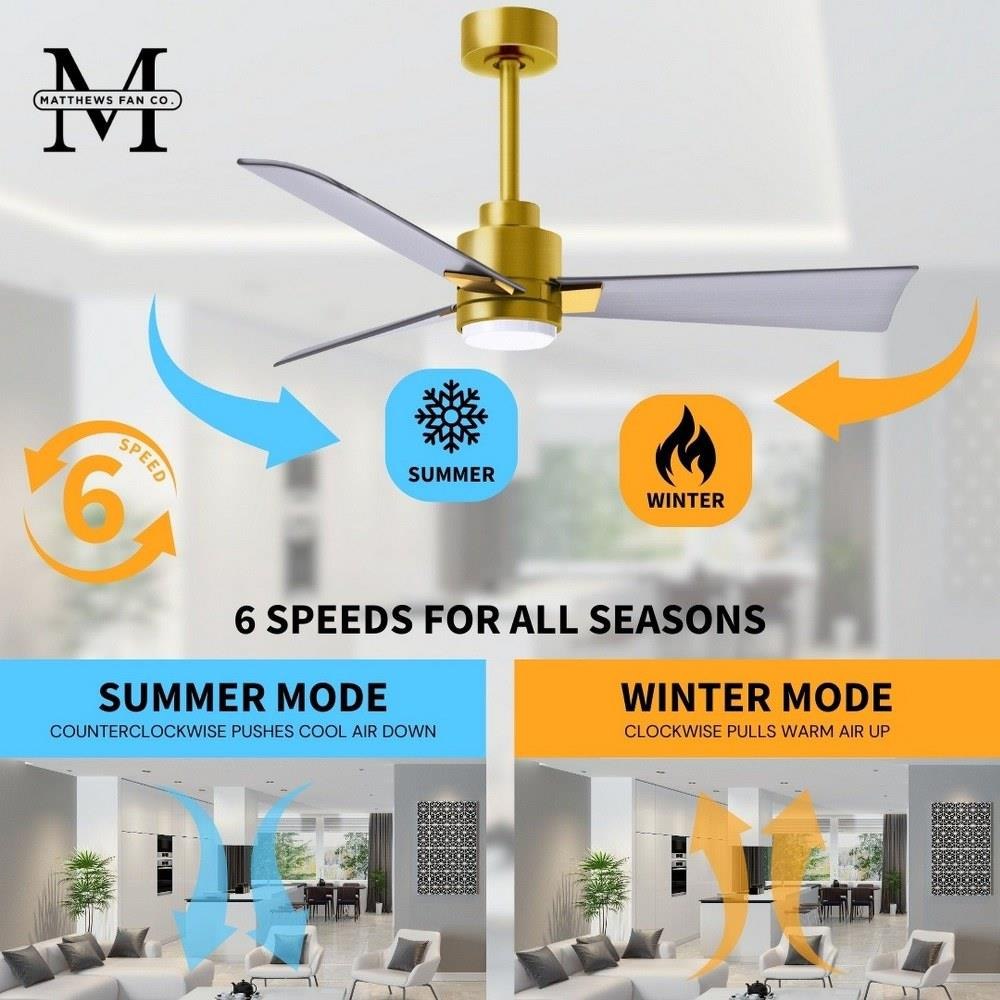 M
MATTHEWS FAN CO.

6
SPEED

SUMMER

WINTER

6 SPEEDS FOR ALL SEASONS

SUMMER MODE
COUNTERCLOCKWISE PUSHES COOL AIR DOWN

WINTER MODE
CLOCKWISE PULLS WARM AIR UP