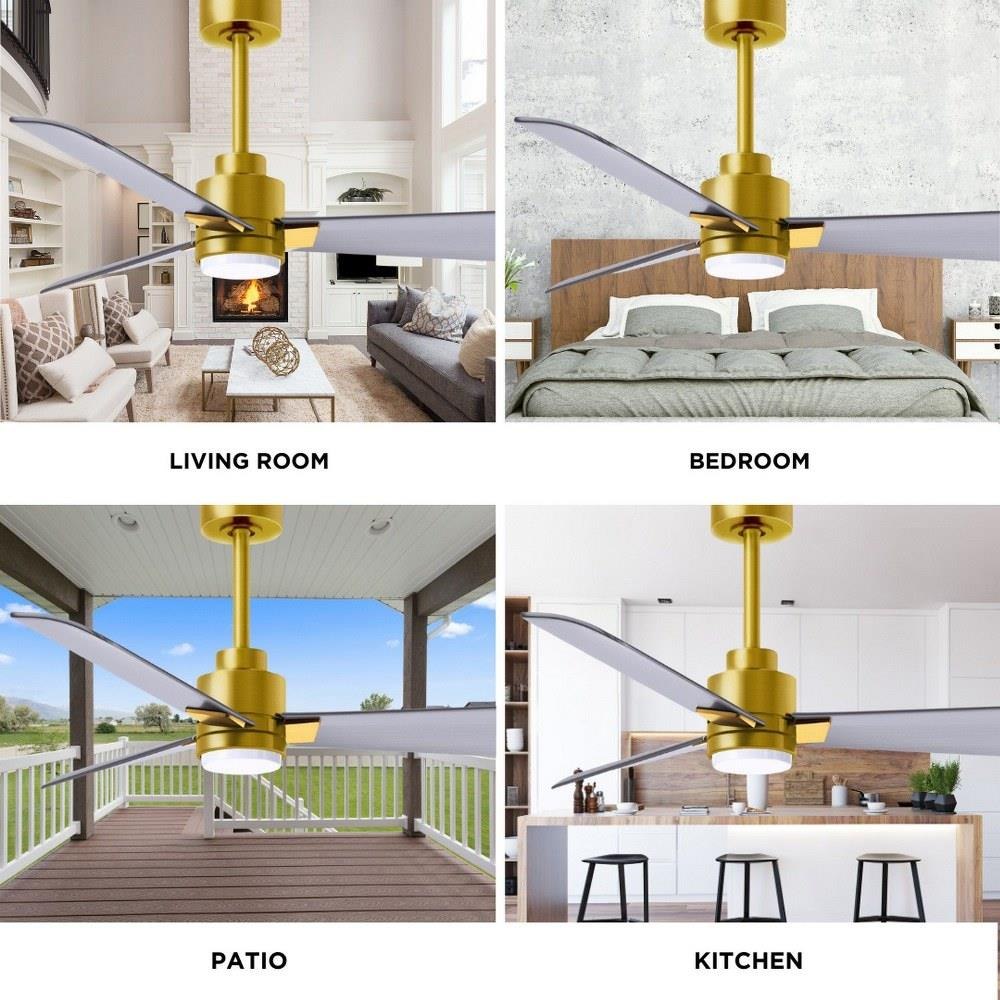 LIVING ROOM

BEDROOM

PATIO

KITCHEN