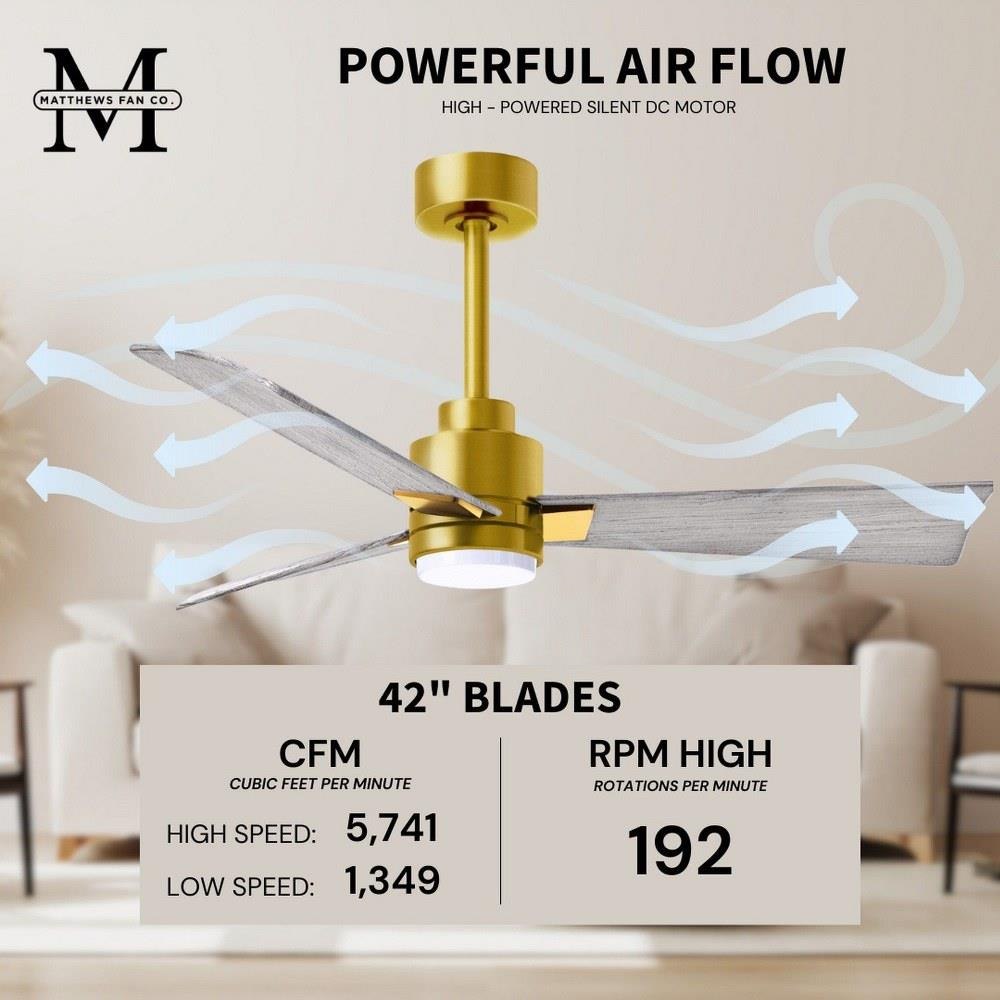 M
MATTHEWS FAN CO.

POWERFUL AIR FLOW
HIGH - POWERED SILENT DC MOTOR

42" BLADES

CFM
CUBIC FEET PER MINUTE
HIGH SPEED: 5,741
LOW SPEED: 1,349

RPM HIGH
ROTATIONS PER MINUTE
192