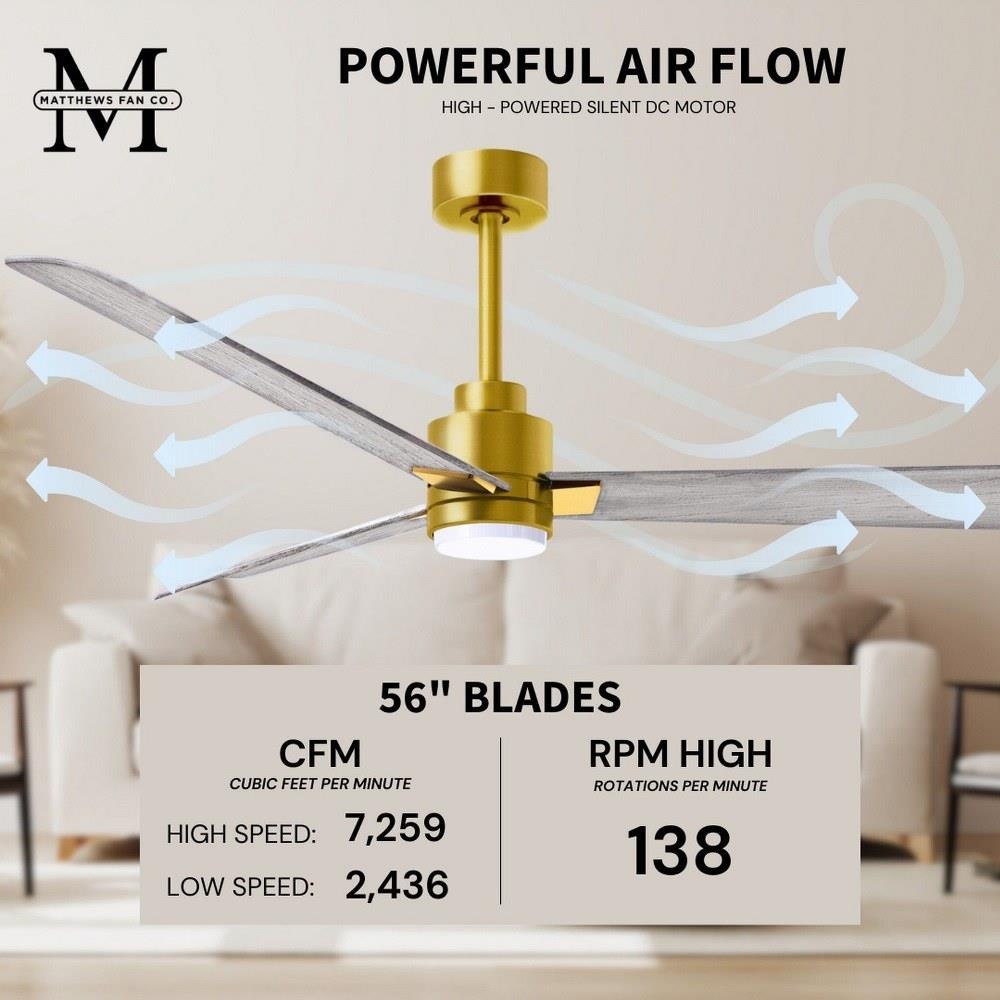 M
MATTHEWS FAN CO.

POWERFUL AIR FLOW
HIGH - POWERED SILENT DC MOTOR

56" BLADES

CFM
CUBIC FEET PER MINUTE
HIGH SPEED: 7,259
LOW SPEED: 2,436

RPM HIGH
ROTATIONS PER MINUTE
138