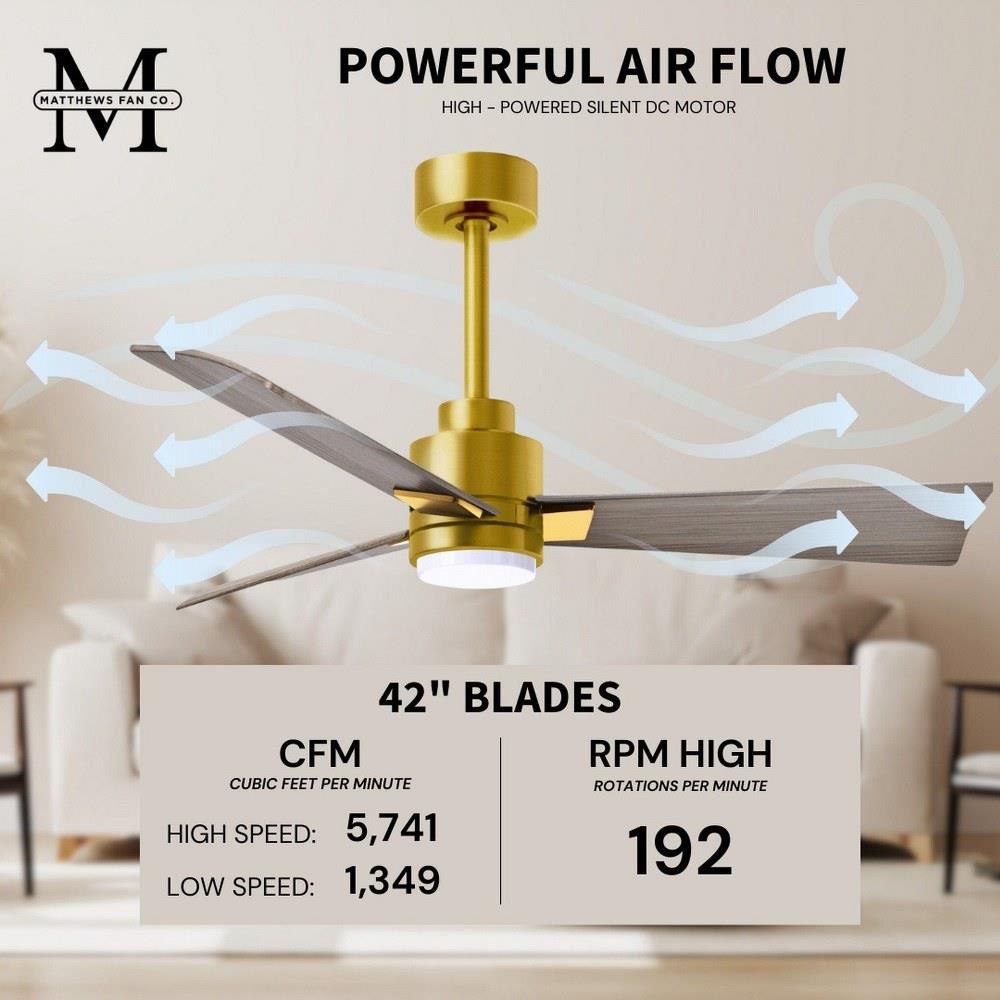 M
MATTHEWS FAN CO.

POWERFUL AIR FLOW
HIGH - POWERED SILENT DC MOTOR

42" BLADES

CFM
CUBIC FEET PER MINUTE
HIGH SPEED: 5,741
LOW SPEED: 1,349

RPM HIGH
ROTATIONS PER MINUTE
192