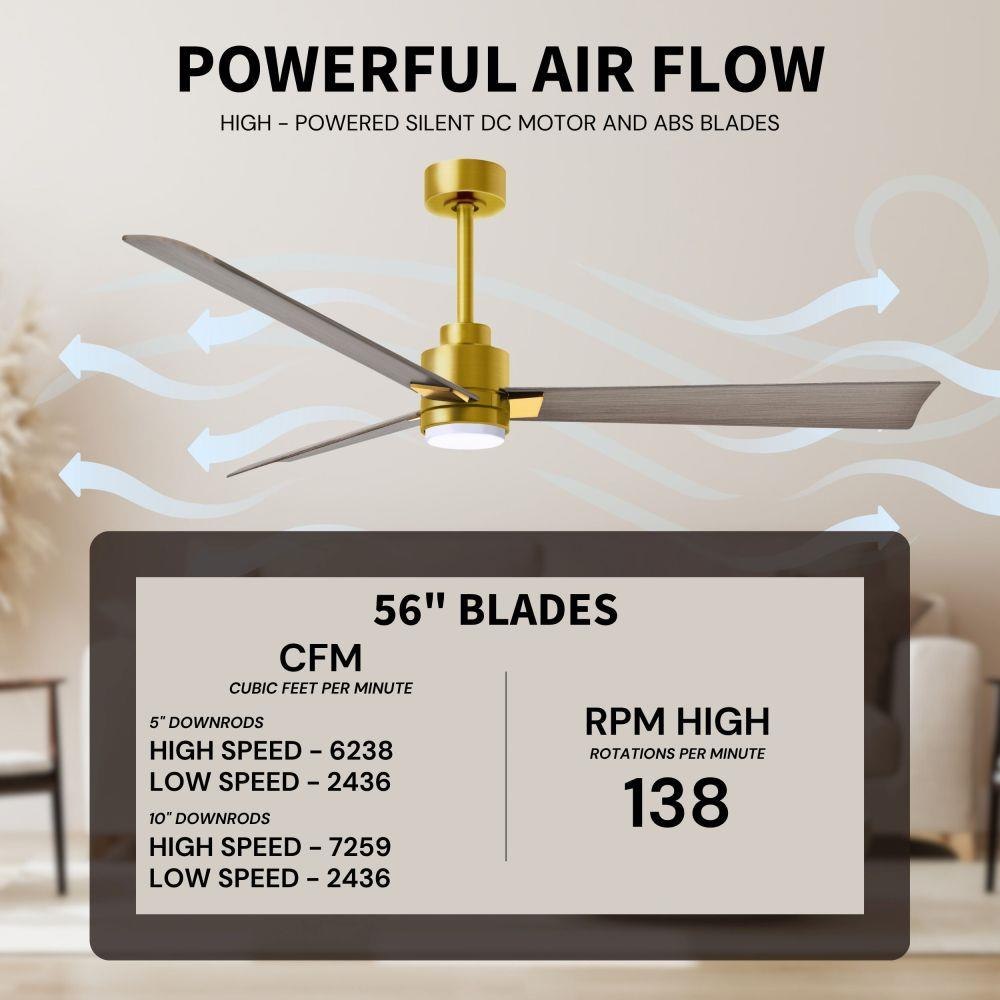 POWERFUL AIR FLOW

HIGH - POWERED SILENT DC MOTOR AND ABS BLADES

56" BLADES

CFM
CUBIC FEET PER MINUTE

5" DOWNRODS
HIGH SPEED - 6238
LOW SPEED - 2436

10" DOWNRODS
HIGH SPEED - 7259
LOW SPEED - 2436

RPM HIGH
ROTATIONS PER MINUTE
138