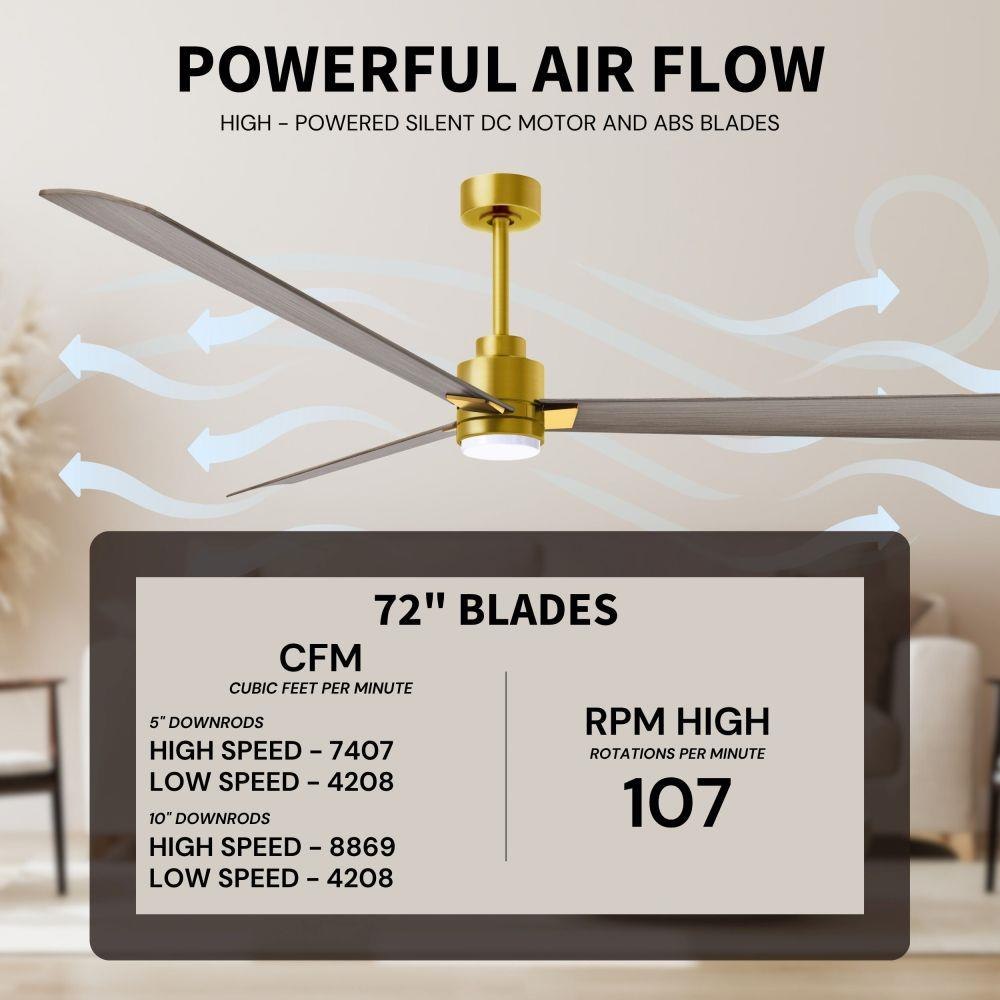 POWERFUL AIR FLOW

HIGH - POWERED SILENT DC MOTOR AND ABS BLADES

72" BLADES

CFM
CUBIC FEET PER MINUTE

5" DOWNRODS
HIGH SPEED - 7407
LOW SPEED - 4208

10" DOWNRODS
HIGH SPEED - 8869
LOW SPEED - 4208

RPM HIGH
ROTATIONS PER MINUTE
107