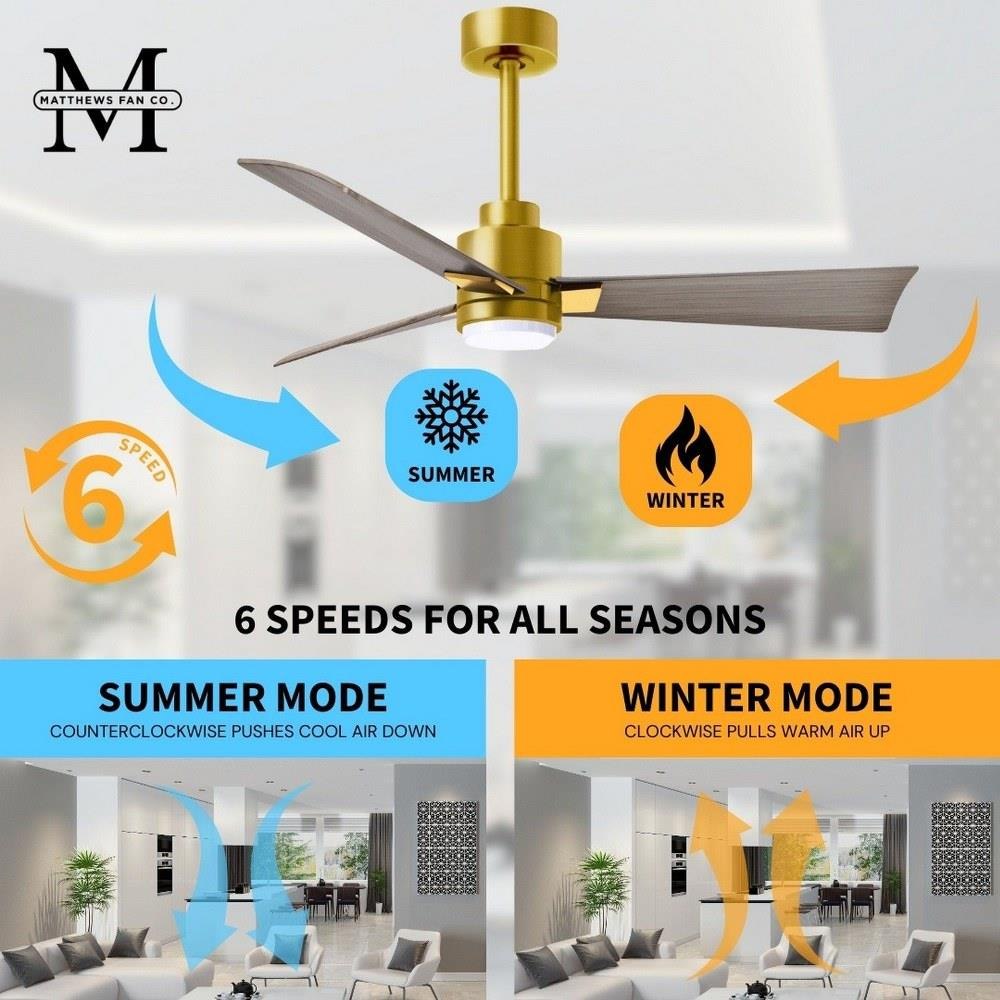 M
MATTHEWS FAN CO.

6
SPEED

SUMMER

WINTER

6 SPEEDS FOR ALL SEASONS

SUMMER MODE
COUNTERCLOCKWISE PUSHES COOL AIR DOWN

WINTER MODE
CLOCKWISE PULLS WARM AIR UP