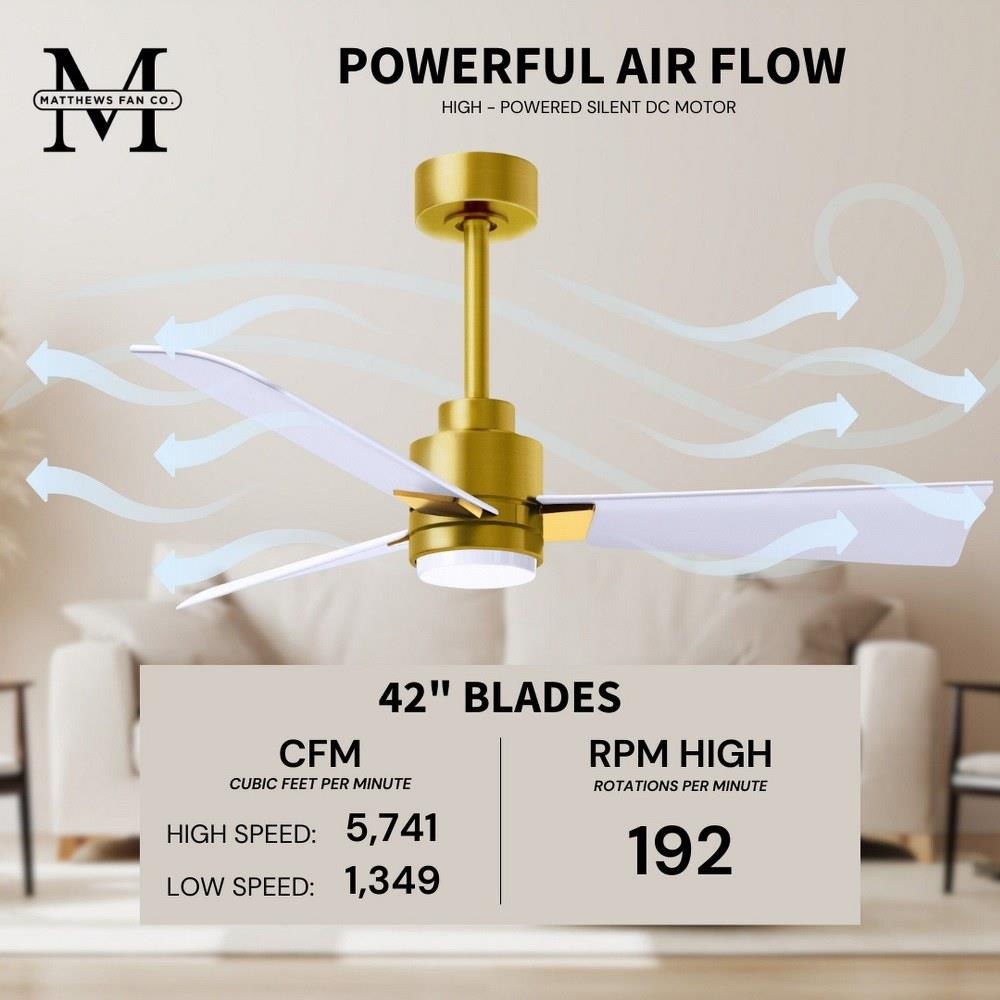 M
MATTHEWS FAN CO.

POWERFUL AIR FLOW
HIGH - POWERED SILENT DC MOTOR

42" BLADES

CFM
CUBIC FEET PER MINUTE

HIGH SPEED: 5,741
LOW SPEED: 1,349

RPM HIGH
ROTATIONS PER MINUTE

192