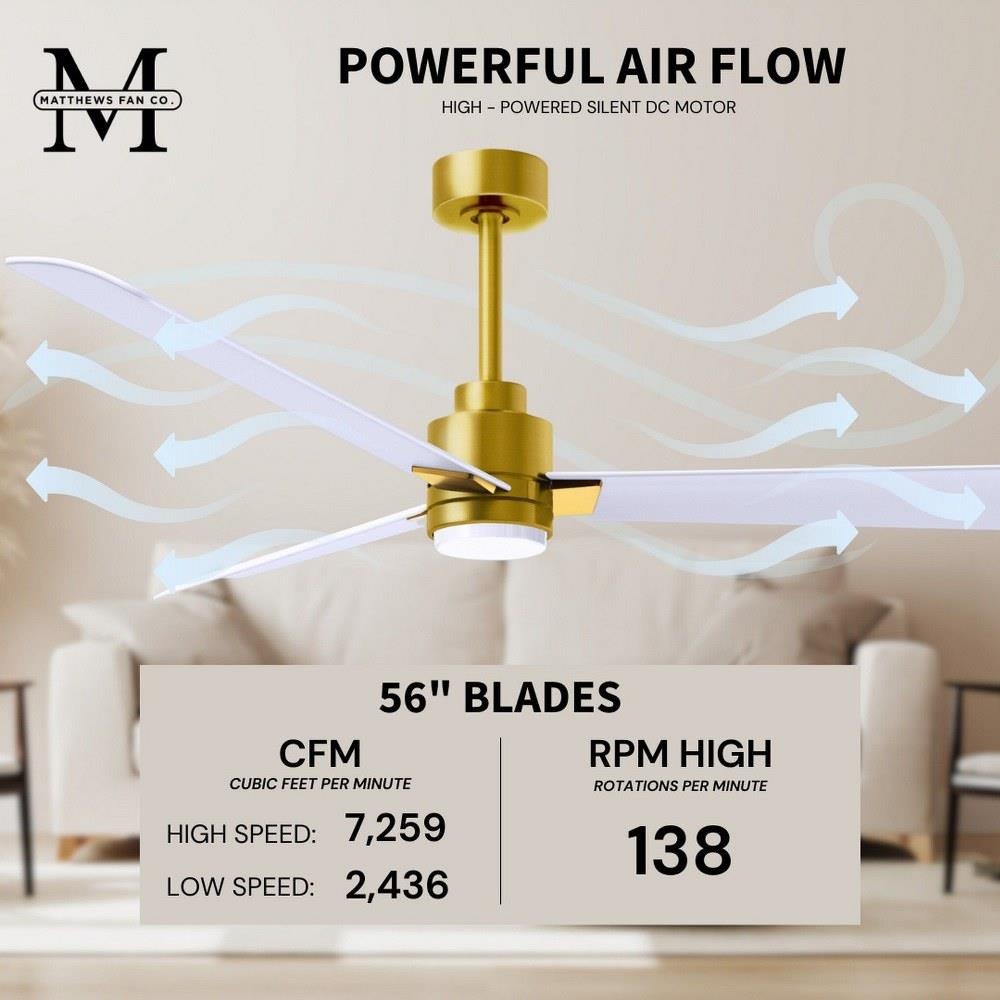 M
MATTHEWS FAN CO.

POWERFUL AIR FLOW
HIGH - POWERED SILENT DC MOTOR

56" BLADES

CFM
CUBIC FEET PER MINUTE
HIGH SPEED: 7,259
LOW SPEED: 2,436

RPM HIGH
ROTATIONS PER MINUTE
138