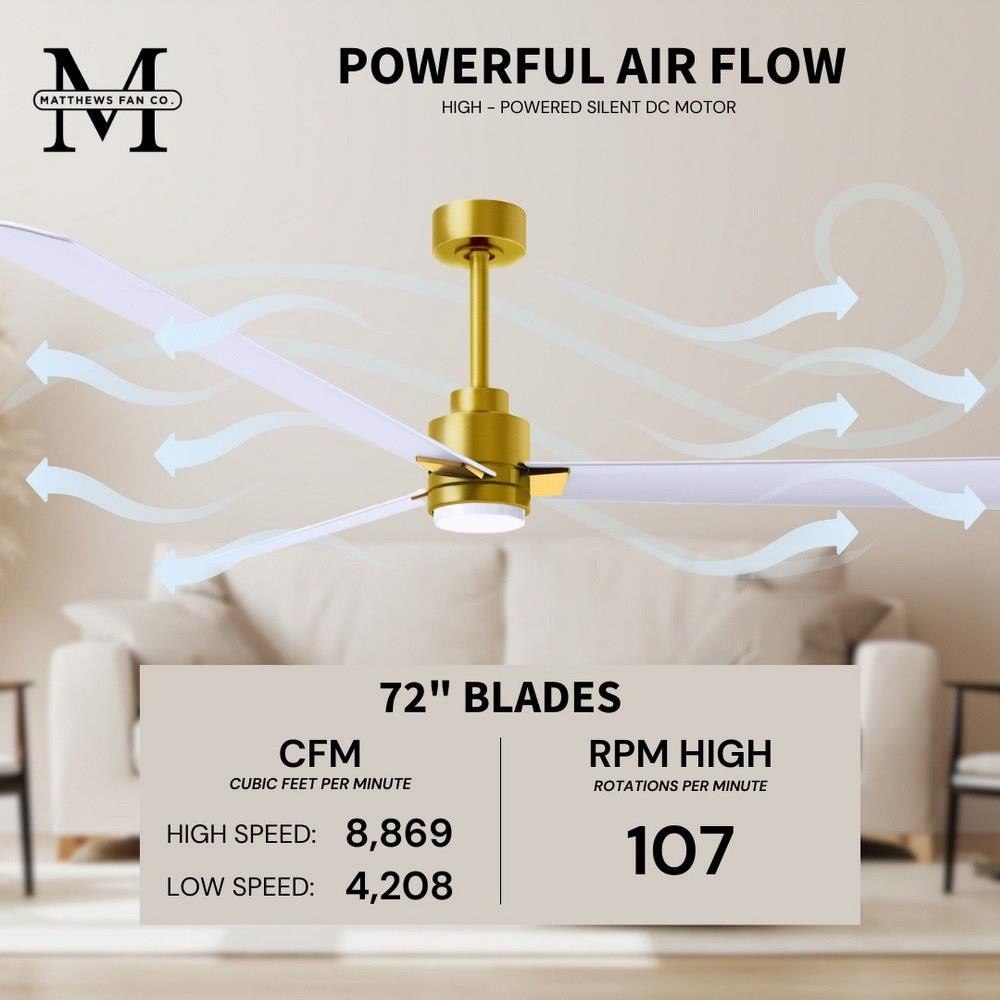 M
MATTHEWS FAN CO.

POWERFUL AIR FLOW

HIGH - POWERED SILENT DC MOTOR

72" BLADES

CFM
CUBIC FEET PER MINUTE

HIGH SPEED: 8,869
LOW SPEED: 4,208

RPM HIGH
ROTATIONS PER MINUTE

107