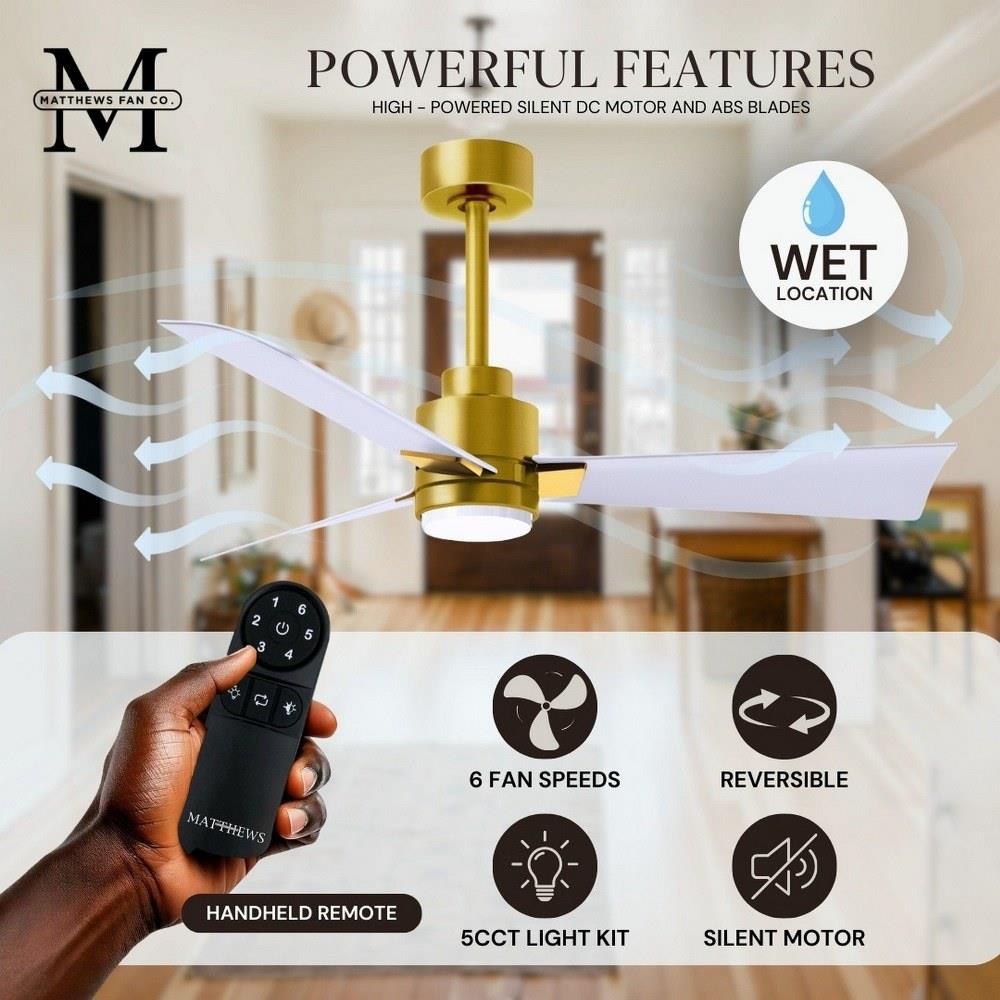 M
MATTHEWS FAN CO.

POWERFUL FEATURES

HIGH - POWERED SILENT DC MOTOR AND ABS BLADES

WET LOCATION

1 6 2 5 3 4

MATTHEWS

HANDHELD REMOTE

6 FAN SPEEDS

REVERSIBLE

5CCT LIGHT KIT

SILENT MOTOR