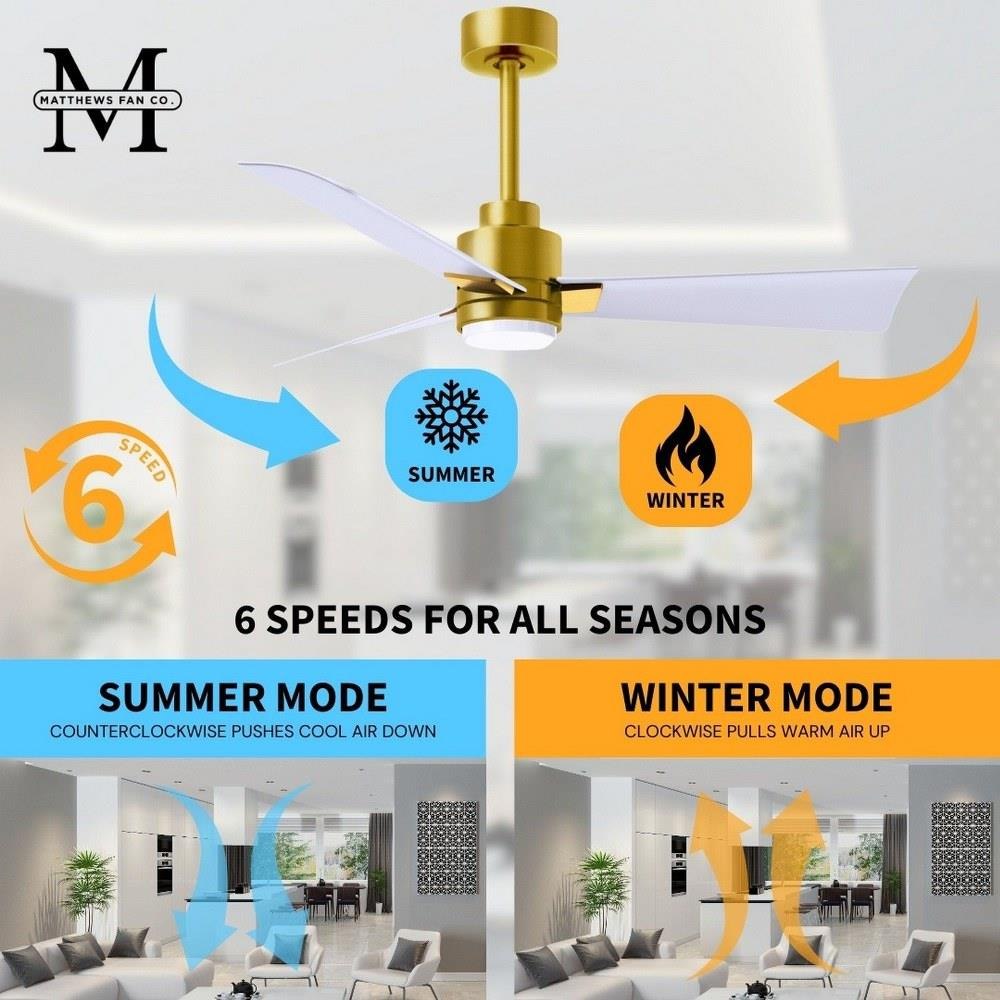 M
MATTHEWS FAN CO.

6
SPEED

SUMMER

WINTER

6 SPEEDS FOR ALL SEASONS

SUMMER MODE
COUNTERCLOCKWISE PUSHES COOL AIR DOWN

WINTER MODE
CLOCKWISE PULLS WARM AIR UP