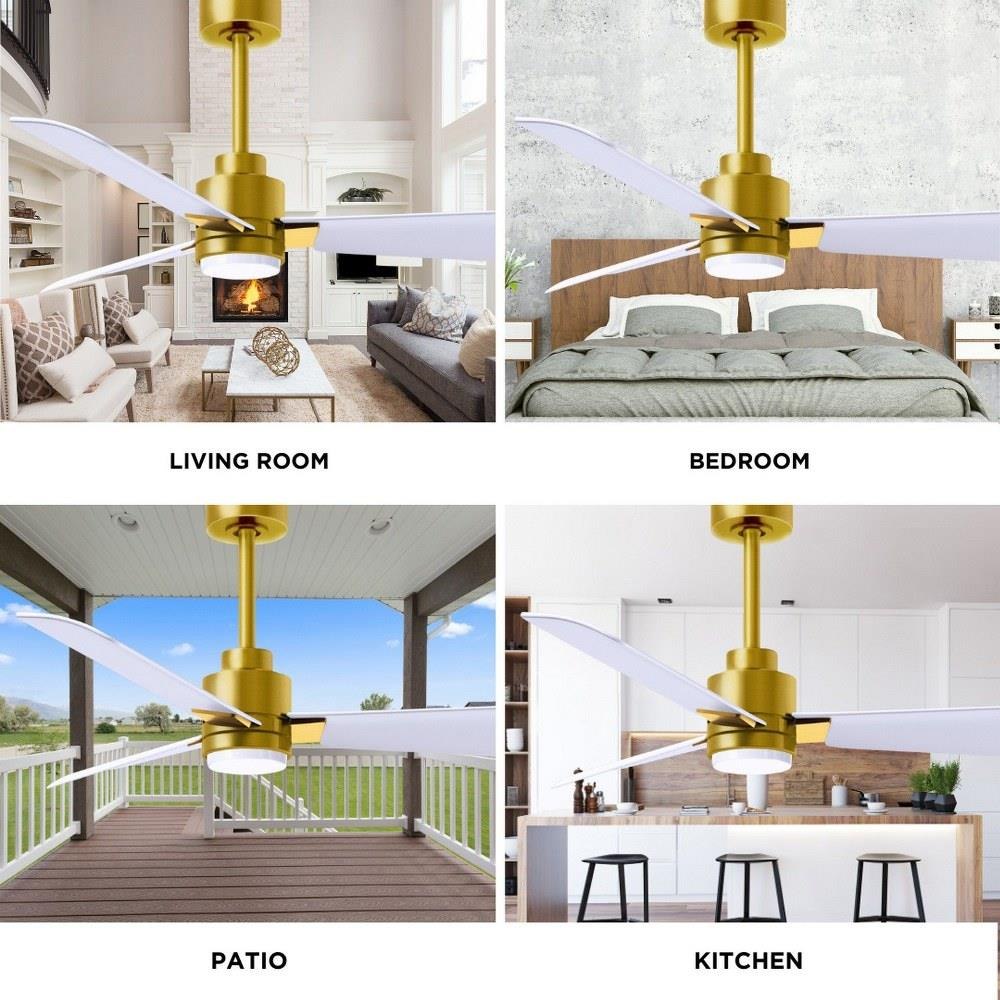 LIVING ROOM

BEDROOM

PATIO

KITCHEN