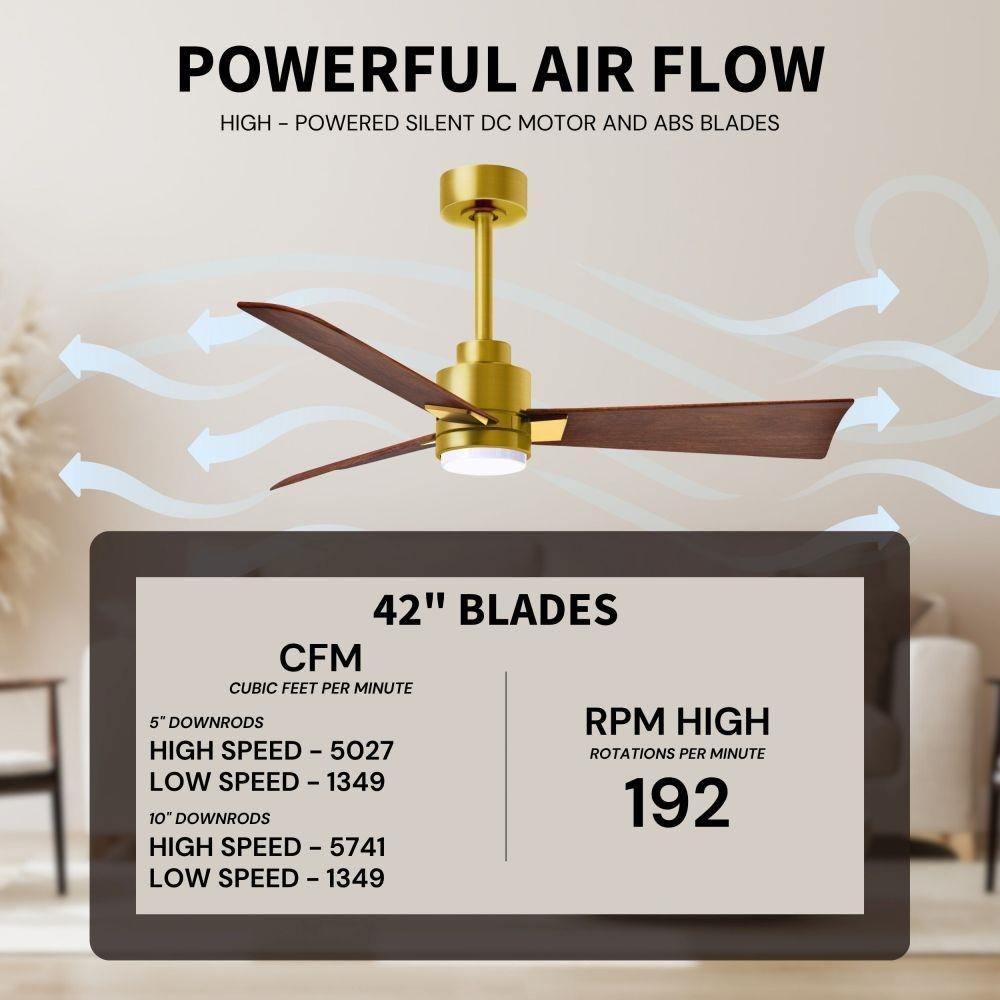 POWERFUL AIR FLOW

HIGH - POWERED SILENT DC MOTOR AND ABS BLADES

42" BLADES

CFM
CUBIC FEET PER MINUTE

5" DOWNRODS
HIGH SPEED - 5027
LOW SPEED - 1349

10" DOWNRODS
HIGH SPEED - 5741
LOW SPEED - 1349

RPM HIGH
ROTATIONS PER MINUTE
192