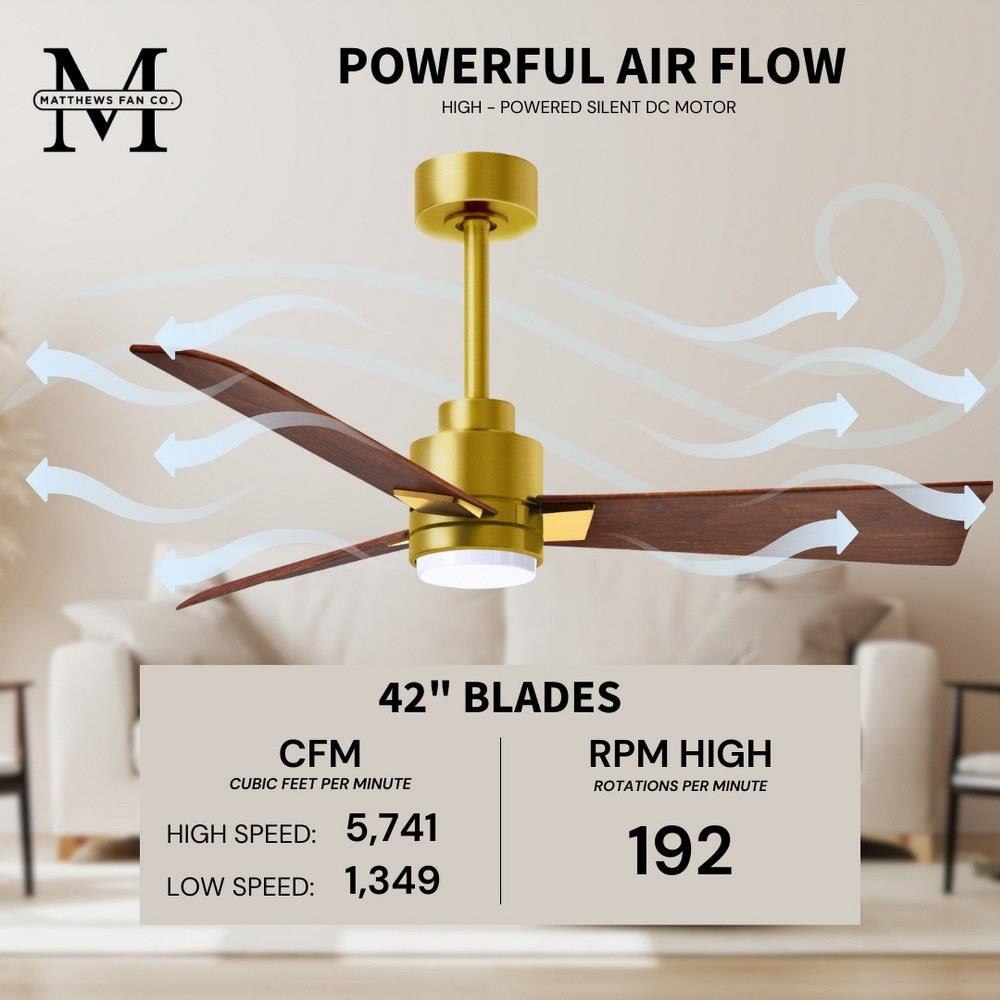 M
MATTHEWS FAN CO.

POWERFUL AIR FLOW
HIGH - POWERED SILENT DC MOTOR

42" BLADES

CFM
CUBIC FEET PER MINUTE
HIGH SPEED: 5,741
LOW SPEED: 1,349

RPM HIGH
ROTATIONS PER MINUTE
192