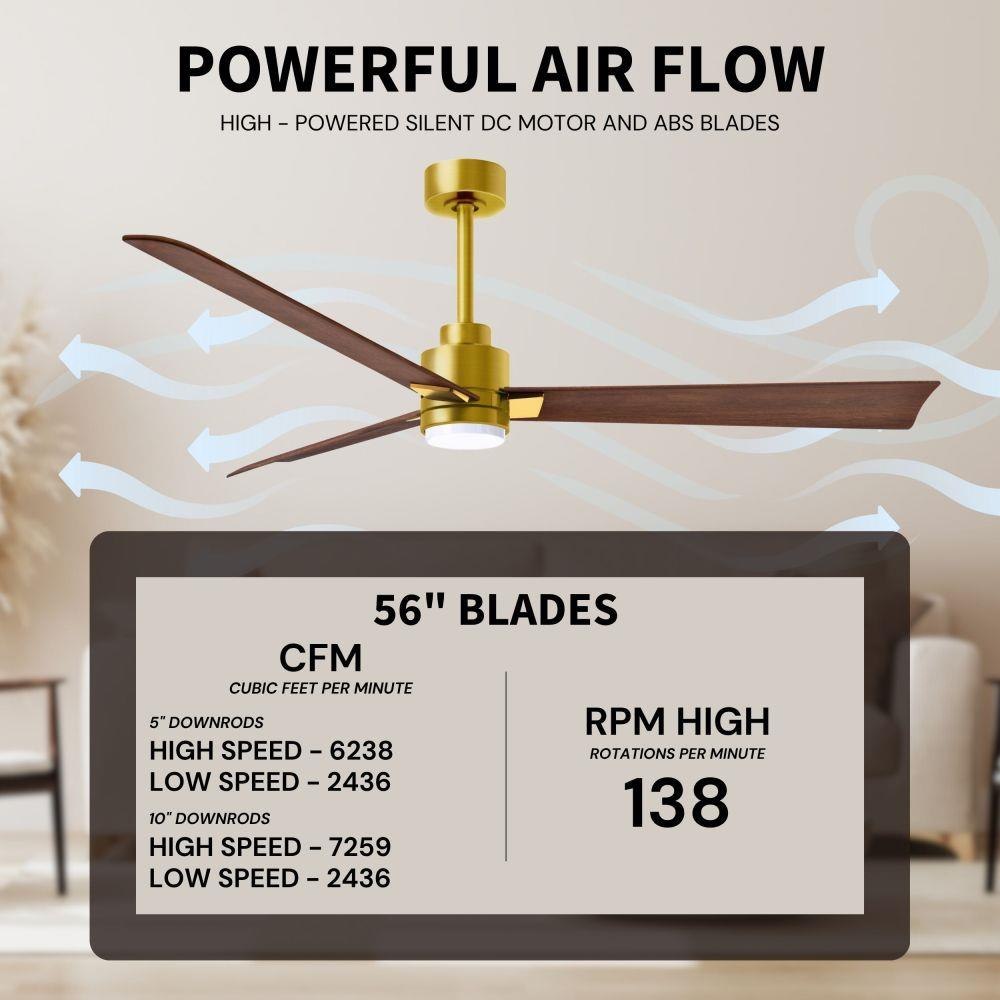 POWERFUL AIR FLOW
HIGH - POWERED SILENT DC MOTOR AND ABS BLADES

56" BLADES

CFM
CUBIC FEET PER MINUTE

5" DOWNRODS
HIGH SPEED - 6238
LOW SPEED - 2436

10" DOWNRODS
HIGH SPEED - 7259
LOW SPEED - 2436

RPM HIGH
ROTATIONS PER MINUTE
138