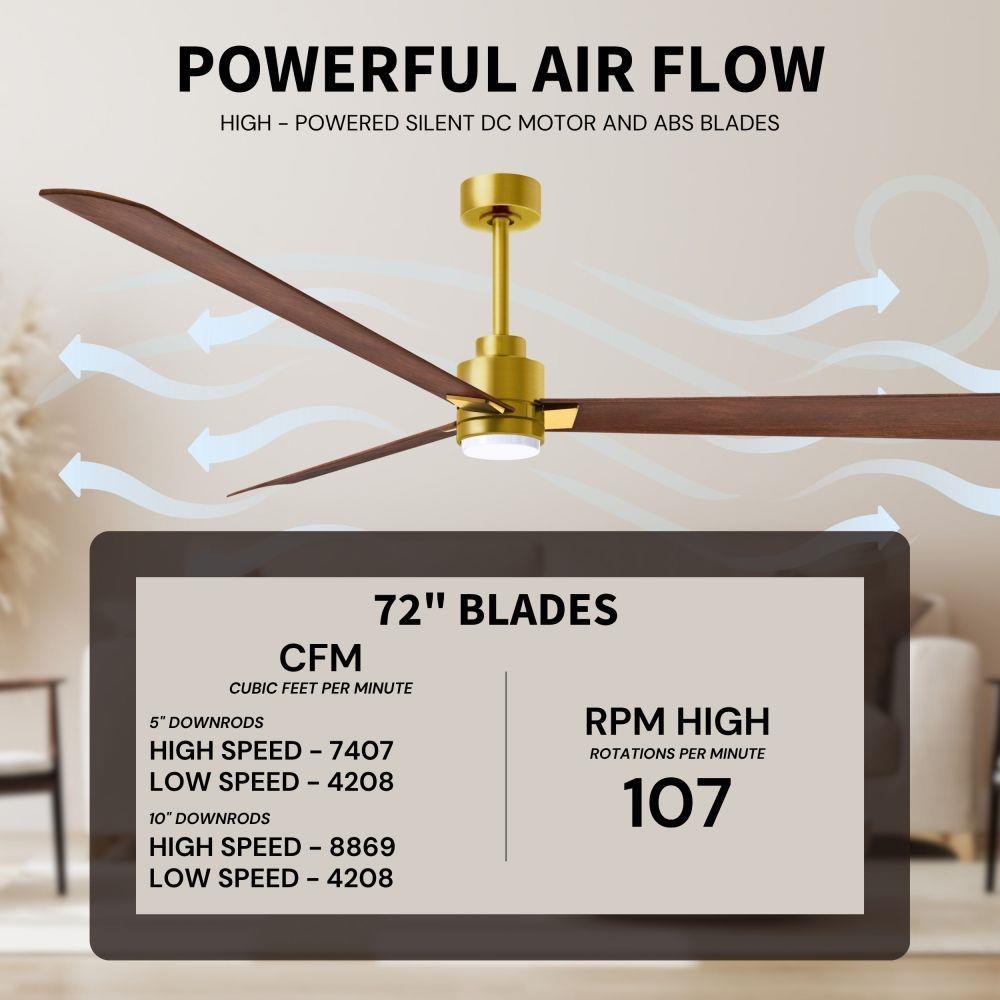 POWERFUL AIR FLOW

HIGH - POWERED SILENT DC MOTOR AND ABS BLADES

72" BLADES

CFM
CUBIC FEET PER MINUTE

5" DOWNRODS
HIGH SPEED - 7407
LOW SPEED - 4208

10" DOWNRODS
HIGH SPEED - 8869
LOW SPEED - 4208

RPM HIGH
ROTATIONS PER MINUTE
107