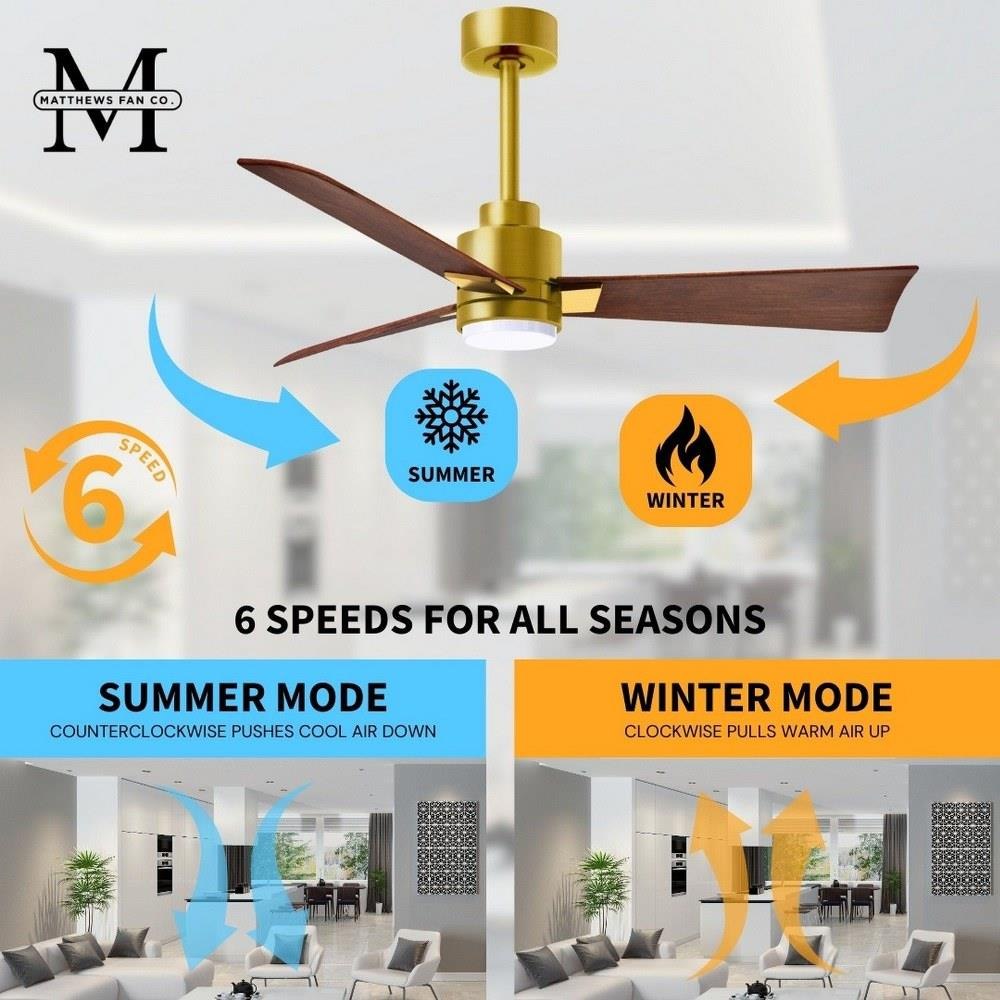 M
MATTHEWS FAN CO.

6
SPEED

SUMMER

WINTER

6 SPEEDS FOR ALL SEASONS

SUMMER MODE
COUNTERCLOCKWISE PUSHES COOL AIR DOWN

WINTER MODE
CLOCKWISE PULLS WARM AIR UP