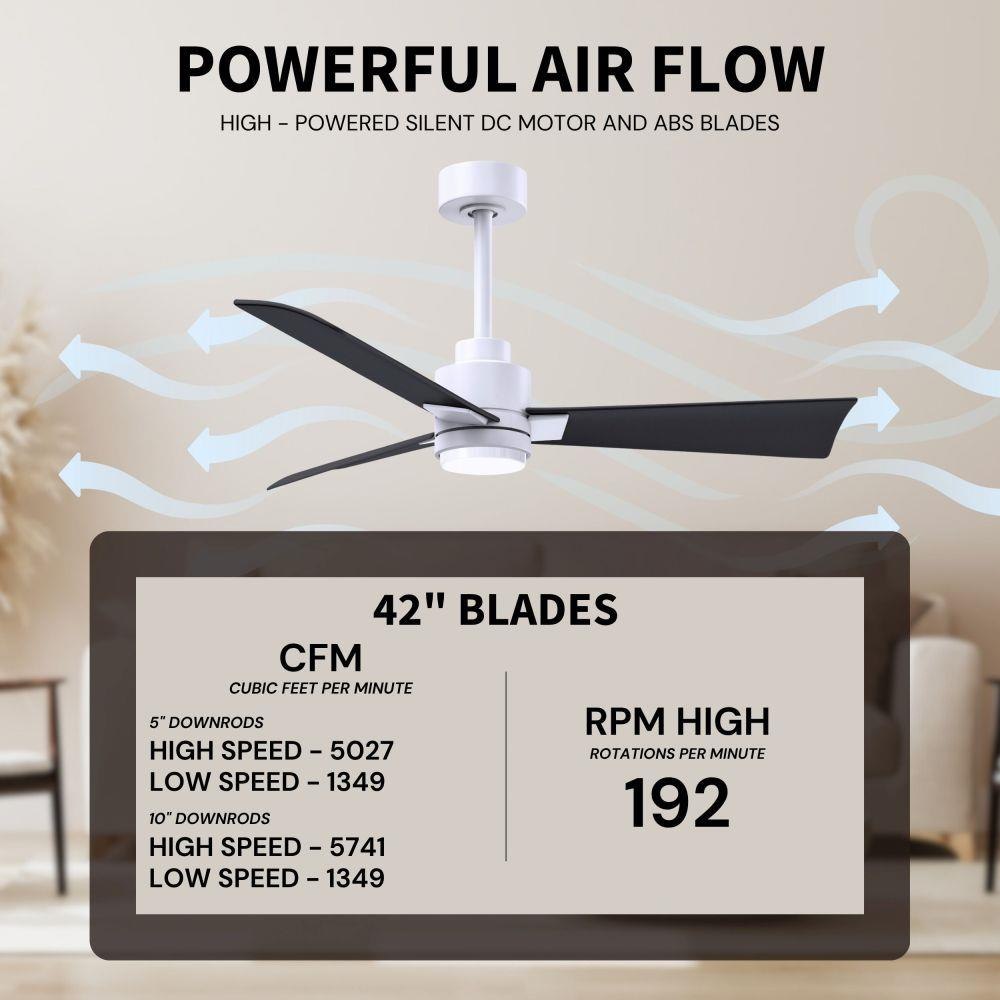 POWERFUL AIR FLOW

HIGH - POWERED SILENT DC MOTOR AND ABS BLADES

42" BLADES

CFM

CUBIC FEET PER MINUTE

5" DOWNRODS

HIGH SPEED - 5027

LOW SPEED - 1349

10" DOWNRODS

HIGH SPEED - 5741

LOW SPEED - 1349

RPM HIGH

ROTATIONS PER MINUTE

192