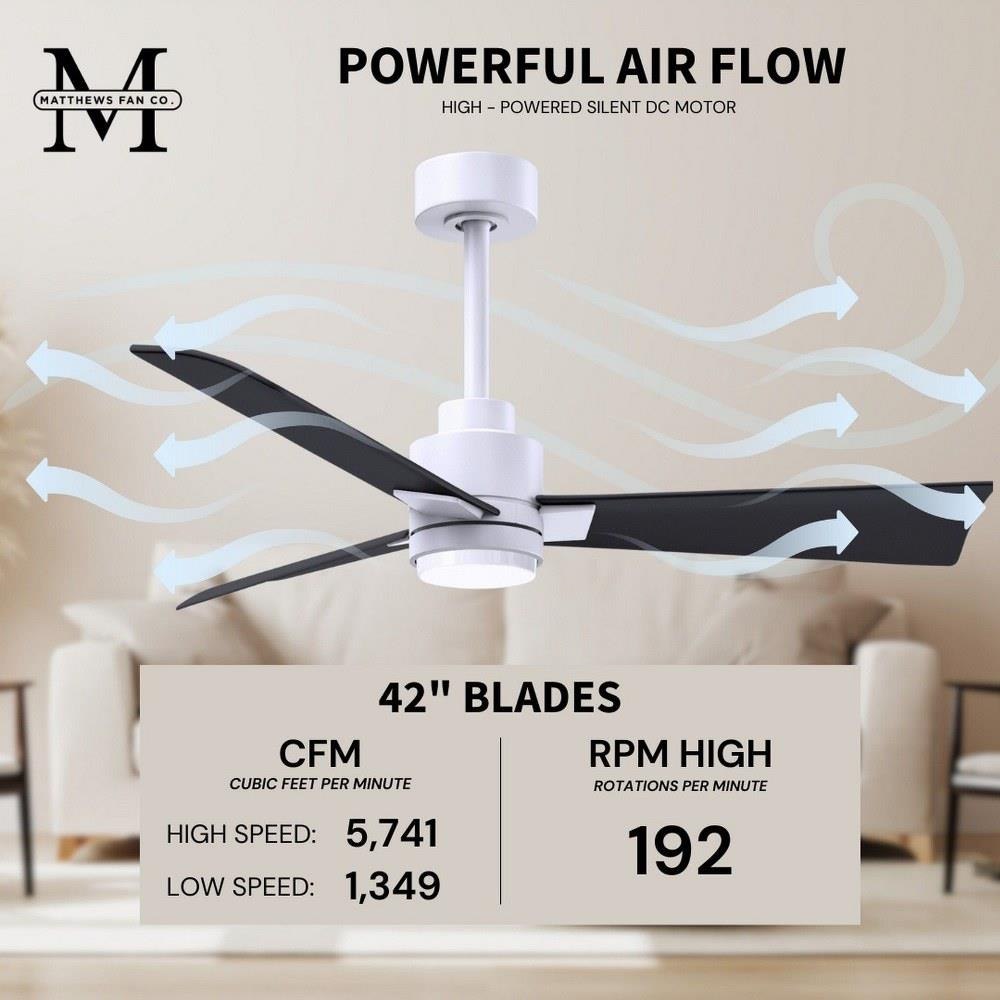 M
MATTHEWS FAN CO.

POWERFUL AIR FLOW
HIGH - POWERED SILENT DC MOTOR

42" BLADES

CFM
CUBIC FEET PER MINUTE

HIGH SPEED: 5,741
LOW SPEED: 1,349

RPM HIGH
ROTATIONS PER MINUTE

192