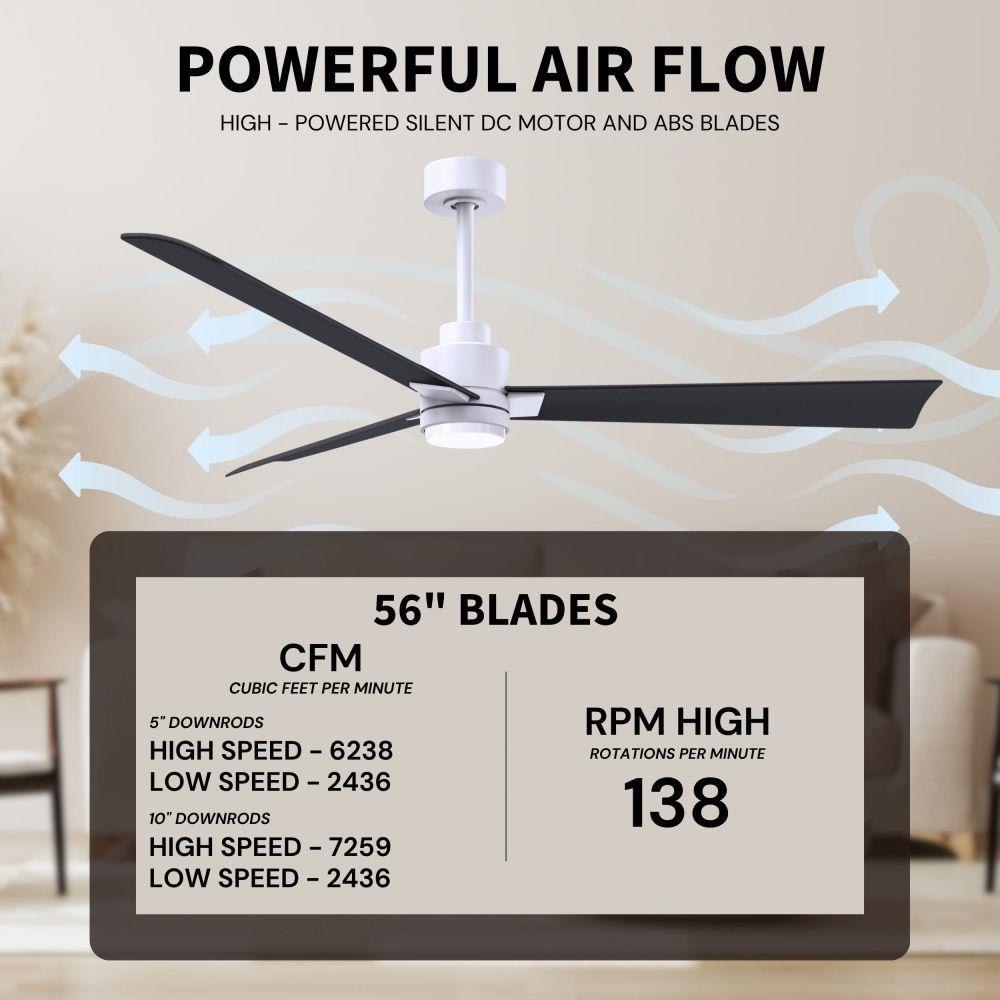 POWERFUL AIR FLOW

HIGH - POWERED SILENT DC MOTOR AND ABS BLADES

56" BLADES

CFM
CUBIC FEET PER MINUTE

5" DOWNRODS
HIGH SPEED - 6238
LOW SPEED - 2436

10" DOWNRODS
HIGH SPEED - 7259
LOW SPEED - 2436

RPM HIGH
ROTATIONS PER MINUTE
138