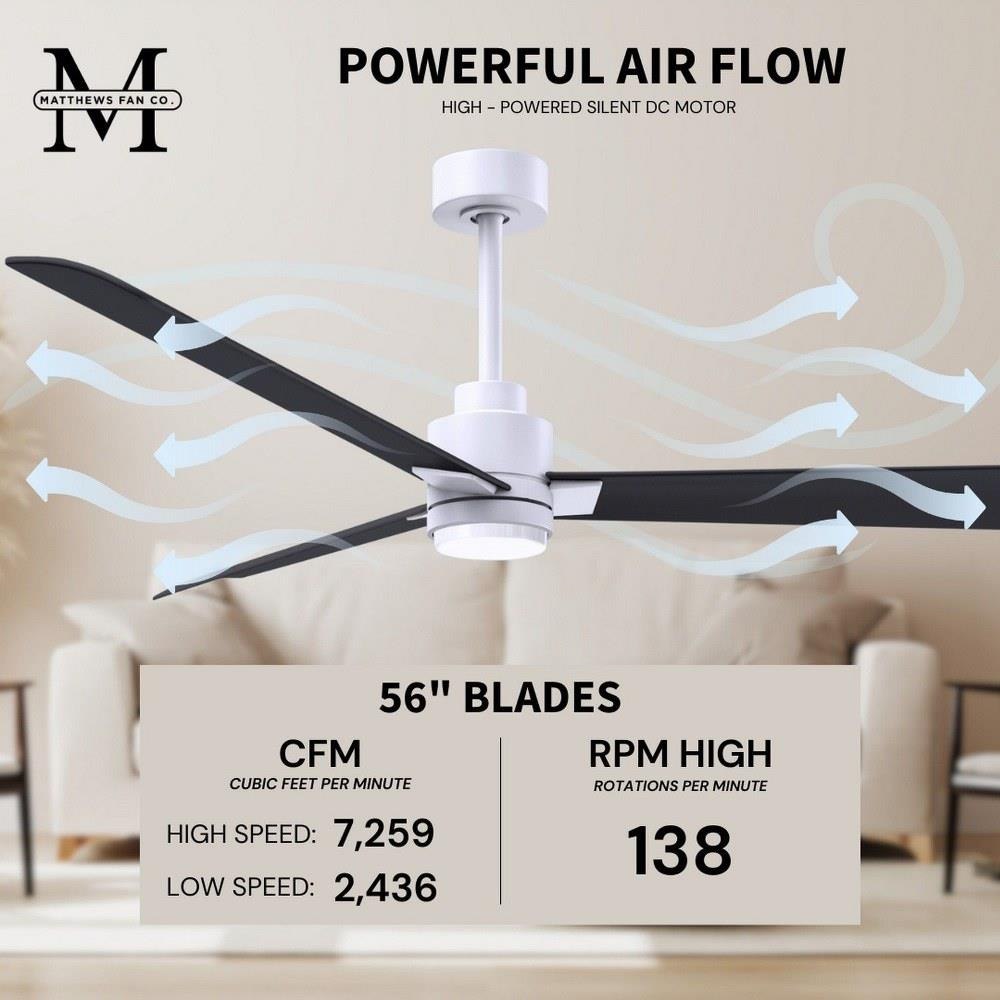 M
MATTHEWS FAN CO.

POWERFUL AIR FLOW
HIGH - POWERED SILENT DC MOTOR

56" BLADES

CFM
CUBIC FEET PER MINUTE

HIGH SPEED: 7,259
LOW SPEED: 2,436

RPM HIGH
ROTATIONS PER MINUTE

138