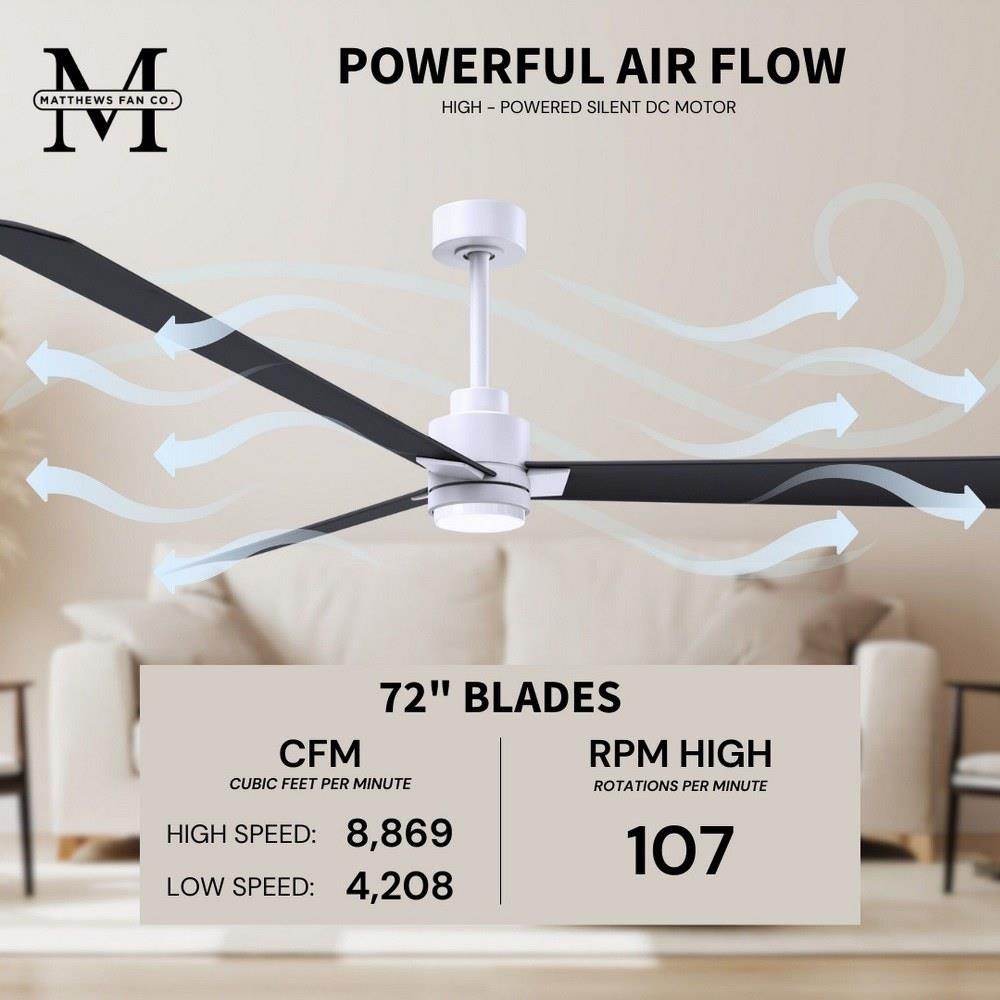 M
MATTHEWS FAN CO.

POWERFUL AIR FLOW
HIGH - POWERED SILENT DC MOTOR

72" BLADES

CFM
CUBIC FEET PER MINUTE
HIGH SPEED: 8,869
LOW SPEED: 4,208

RPM HIGH
ROTATIONS PER MINUTE
107