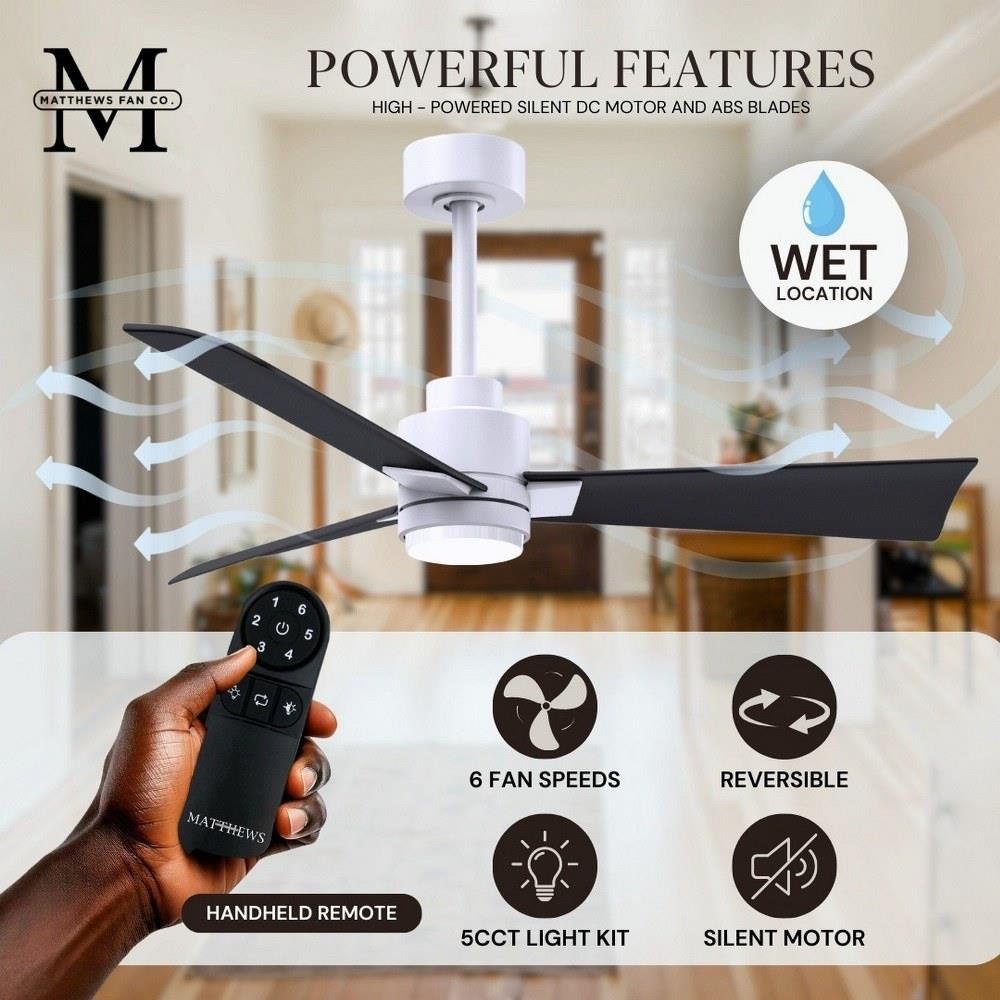 M
MATTHEWS FAN CO.

POWERFUL FEATURES
HIGH - POWERED SILENT DC MOTOR AND ABS BLADES

WET
LOCATION

1 6
2 5
3 4

MATTHEWS

HANDHELD REMOTE

6 FAN SPEEDS

REVERSIBLE

5CCT LIGHT KIT

SILENT MOTOR