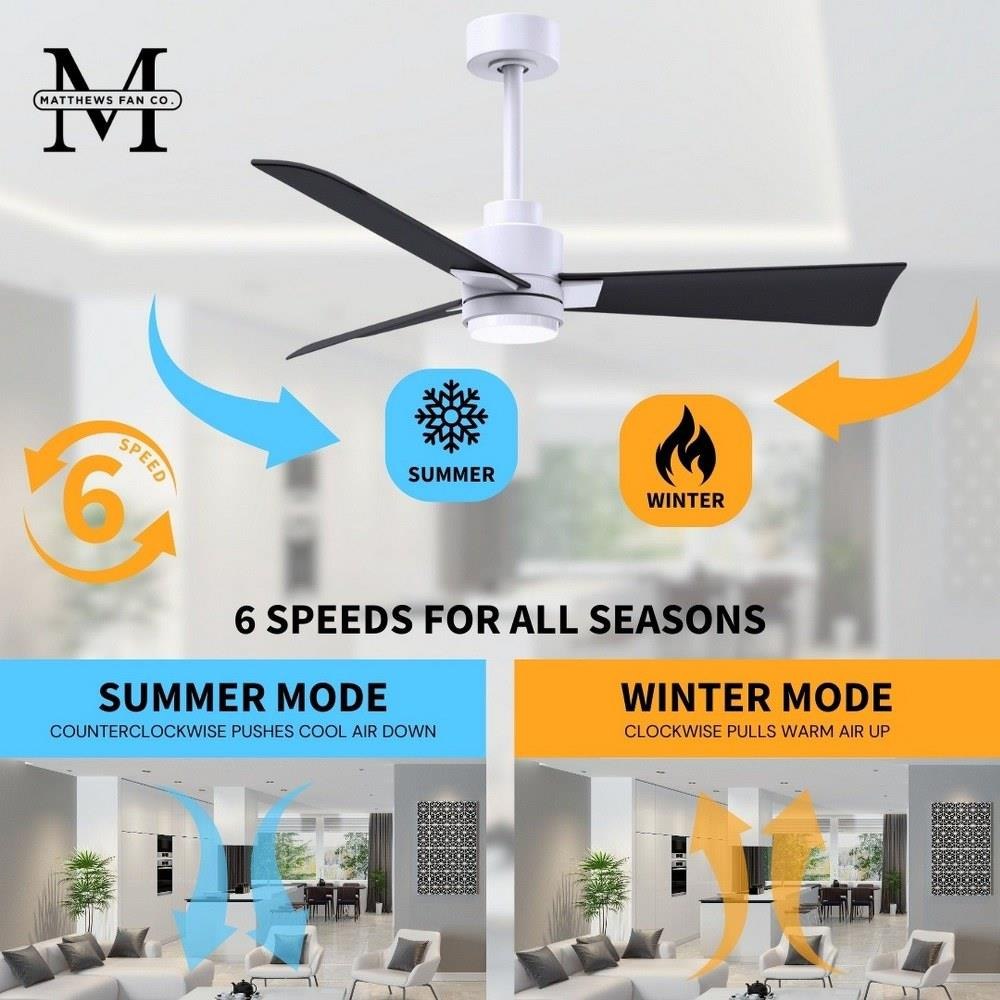 M
MATTHEWS FAN CO.

6
SPEED

SUMMER

WINTER

6 SPEEDS FOR ALL SEASONS

SUMMER MODE
COUNTERCLOCKWISE PUSHES COOL AIR DOWN

WINTER MODE
CLOCKWISE PULLS WARM AIR UP