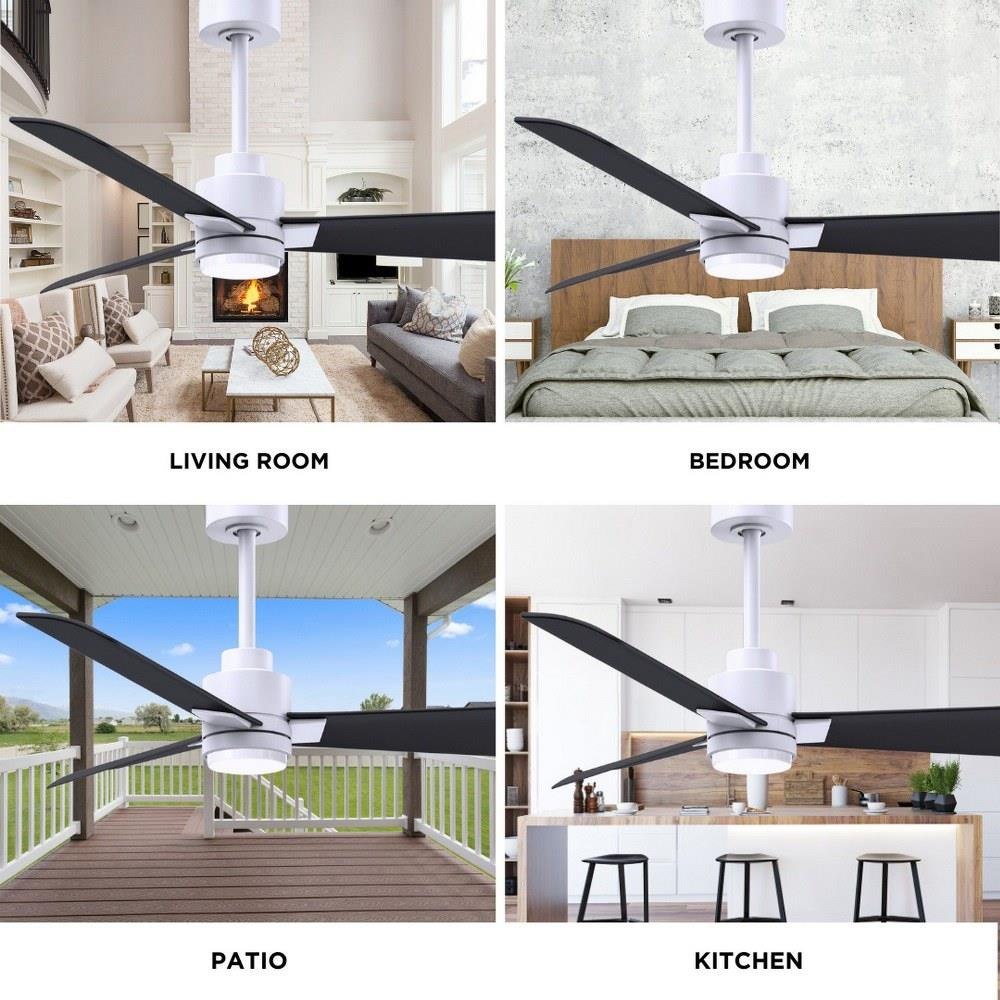 LIVING ROOM

BEDROOM

PATIO

KITCHEN