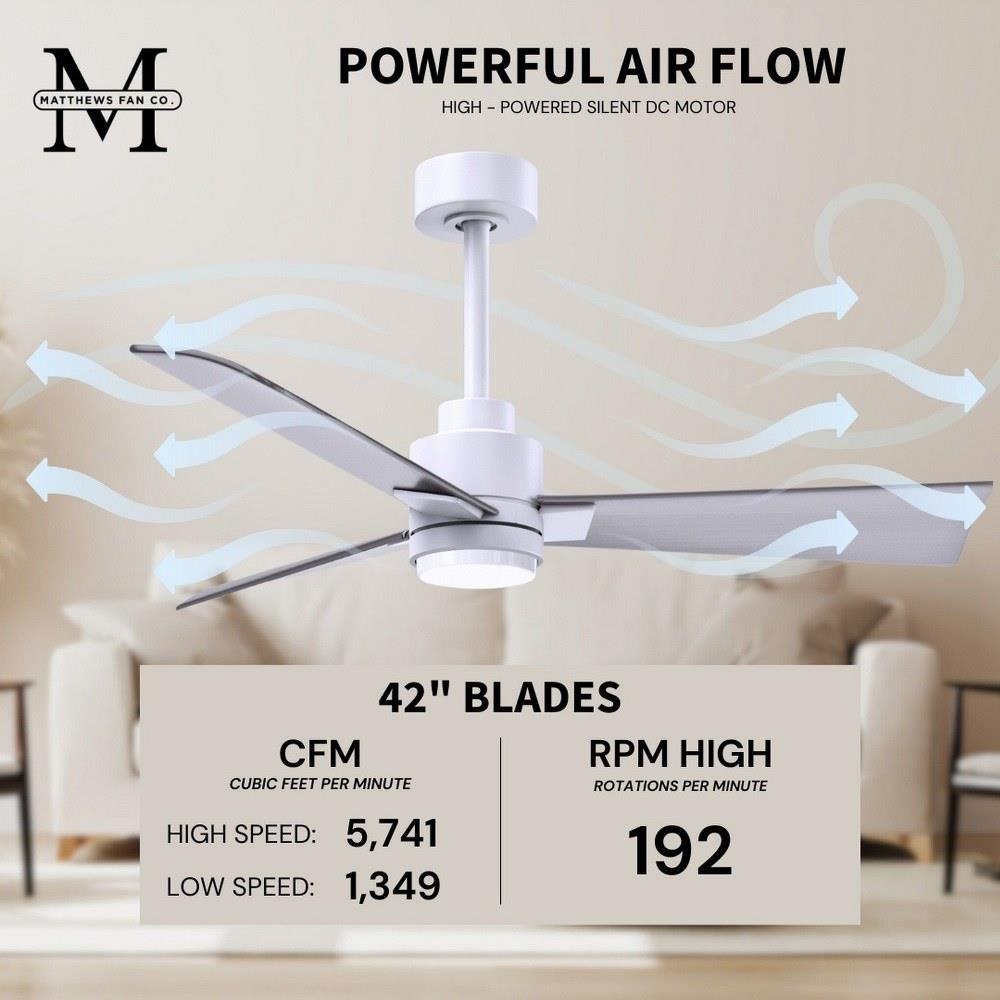 M
MATTHEWS FAN CO.

POWERFUL AIR FLOW
HIGH - POWERED SILENT DC MOTOR

42" BLADES

CFM
CUBIC FEET PER MINUTE
HIGH SPEED: 5,741
LOW SPEED: 1,349

RPM HIGH
ROTATIONS PER MINUTE
192