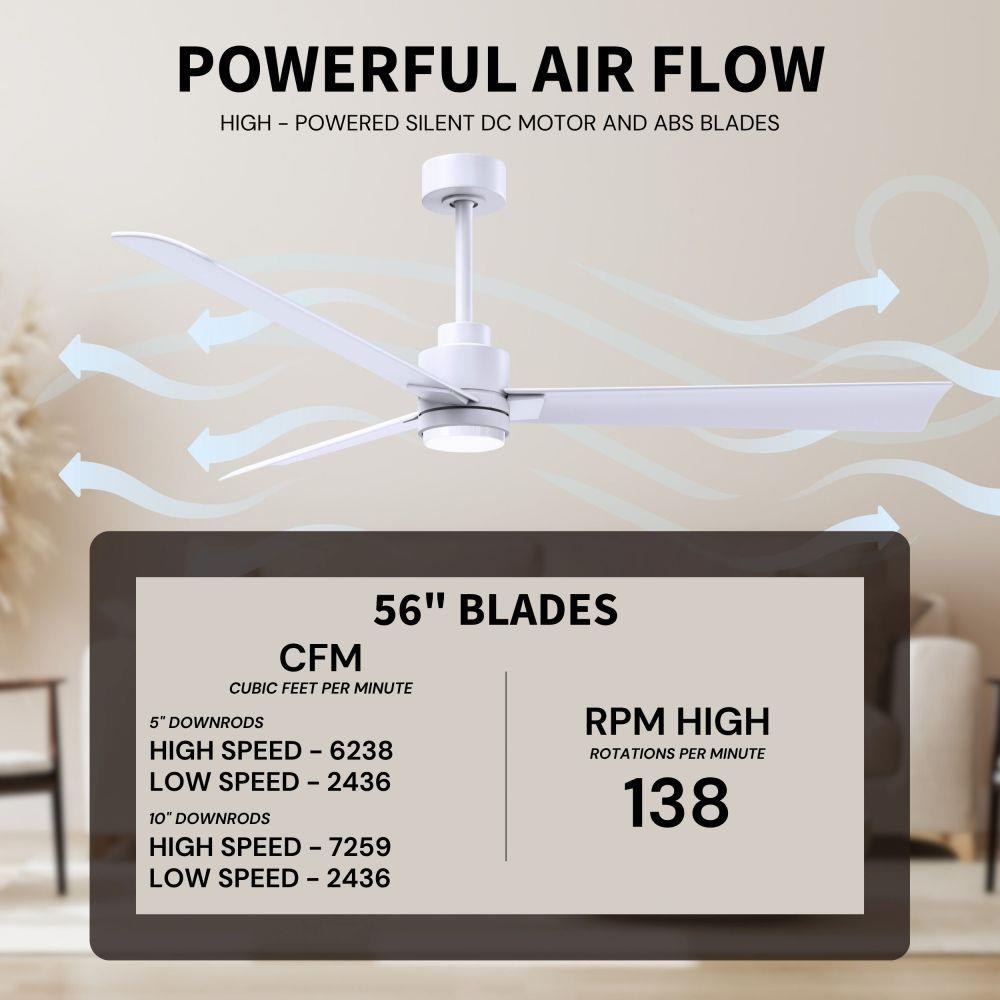 POWERFUL AIR FLOW

HIGH - POWERED SILENT DC MOTOR AND ABS BLADES

56" BLADES

CFM
CUBIC FEET PER MINUTE

5" DOWNRODS
HIGH SPEED - 6238
LOW SPEED - 2436

10" DOWNRODS
HIGH SPEED - 7259
LOW SPEED - 2436

RPM HIGH
ROTATIONS PER MINUTE
138