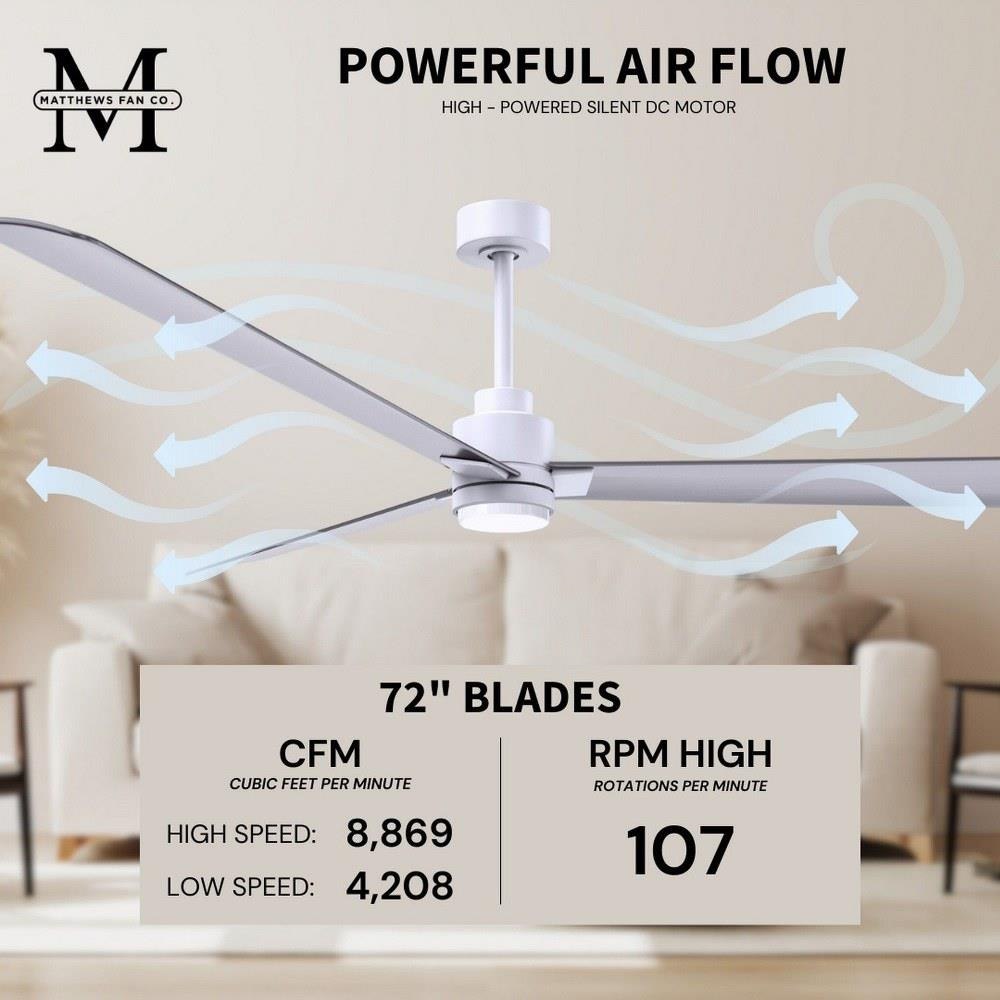 M
MATTHEWS FAN CO.

POWERFUL AIR FLOW
HIGH - POWERED SILENT DC MOTOR

72" BLADES

CFM
CUBIC FEET PER MINUTE

HIGH SPEED: 8,869
LOW SPEED: 4,208

RPM HIGH
ROTATIONS PER MINUTE

107