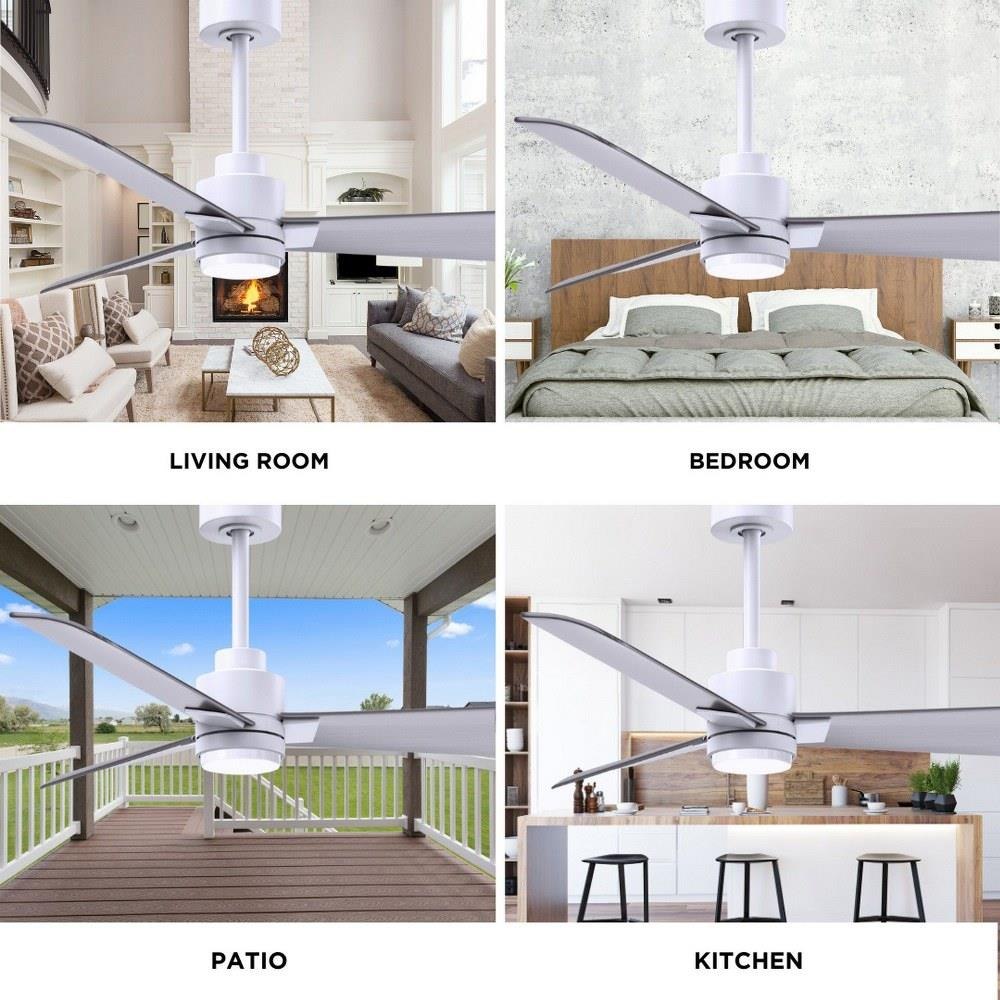 LIVING ROOM

BEDROOM

PATIO

KITCHEN