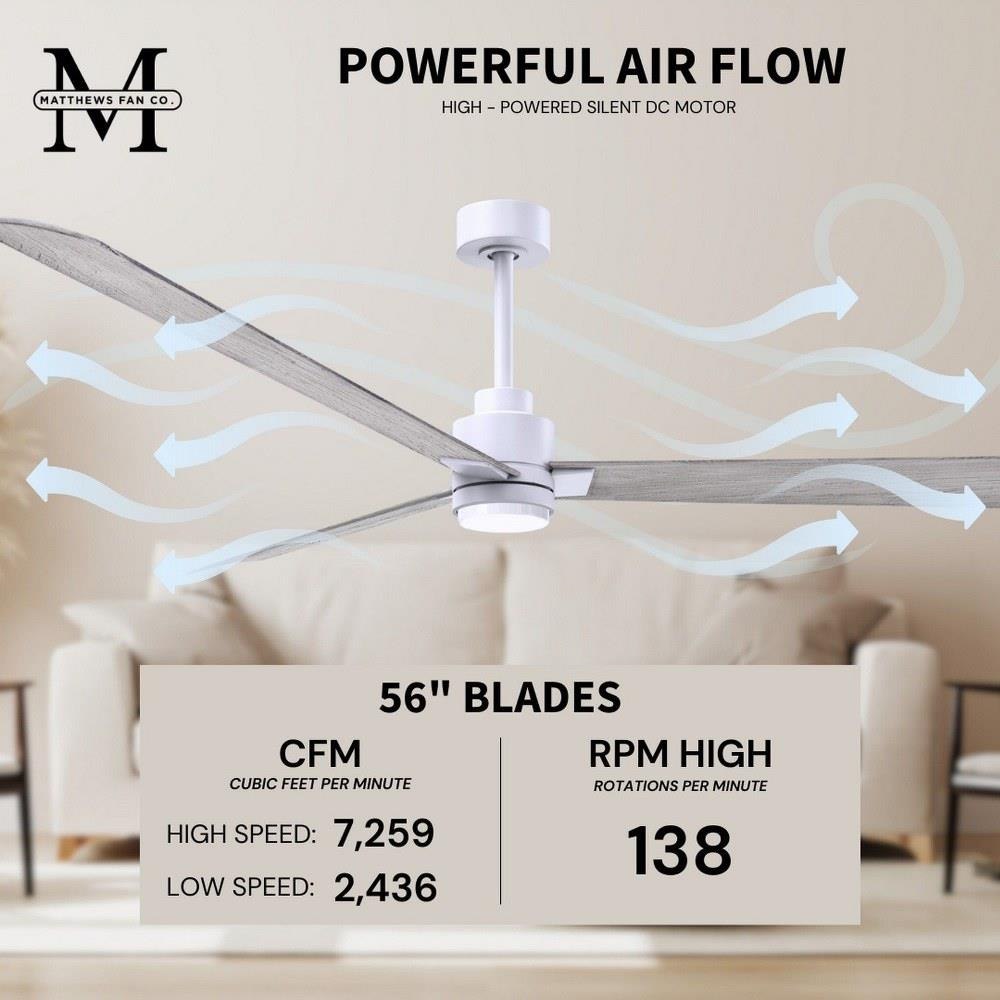 M
MATTHEWS FAN CO.

POWERFUL AIR FLOW
HIGH - POWERED SILENT DC MOTOR

56" BLADES

CFM
CUBIC FEET PER MINUTE
HIGH SPEED: 7,259
LOW SPEED: 2,436

RPM HIGH
ROTATIONS PER MINUTE
138