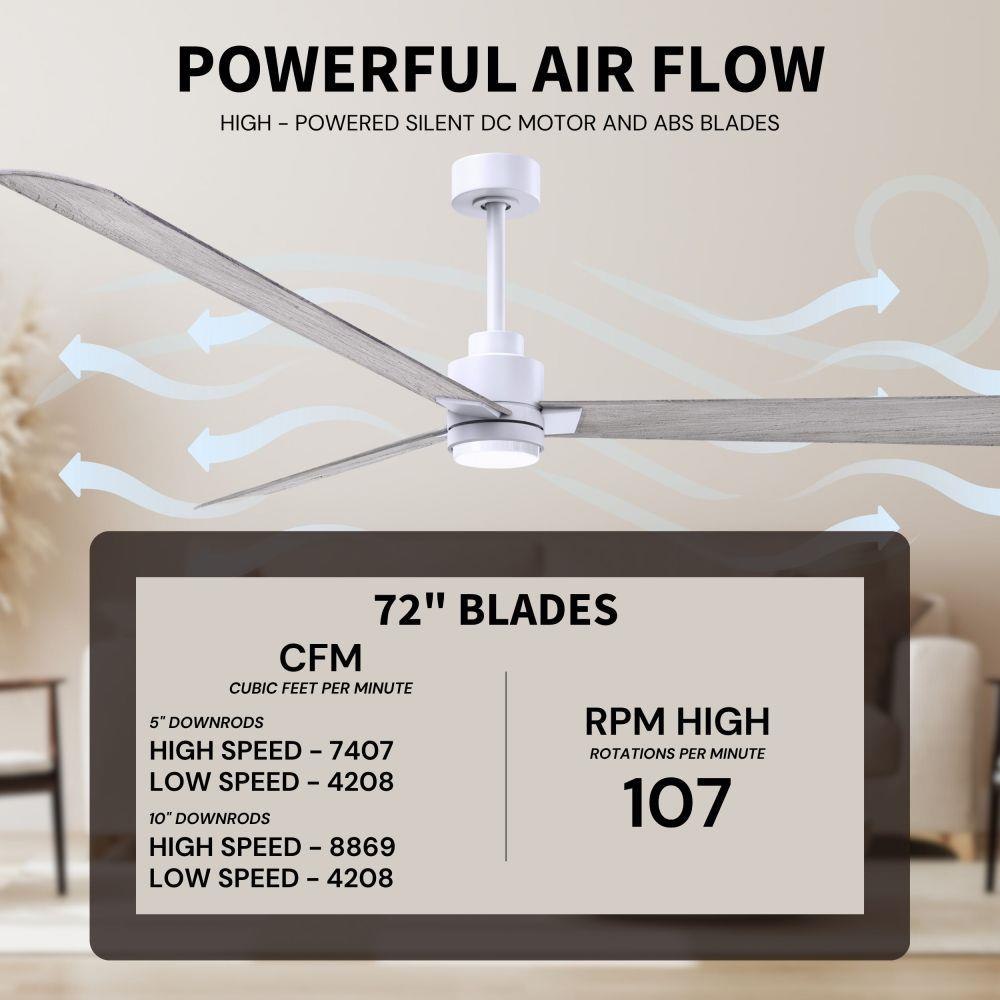 POWERFUL AIR FLOW
HIGH - POWERED SILENT DC MOTOR AND ABS BLADES

72" BLADES

CFM
CUBIC FEET PER MINUTE

5" DOWNRODS
HIGH SPEED - 7407
LOW SPEED - 4208

10" DOWNRODS
HIGH SPEED - 8869
LOW SPEED - 4208

RPM HIGH
ROTATIONS PER MINUTE
107